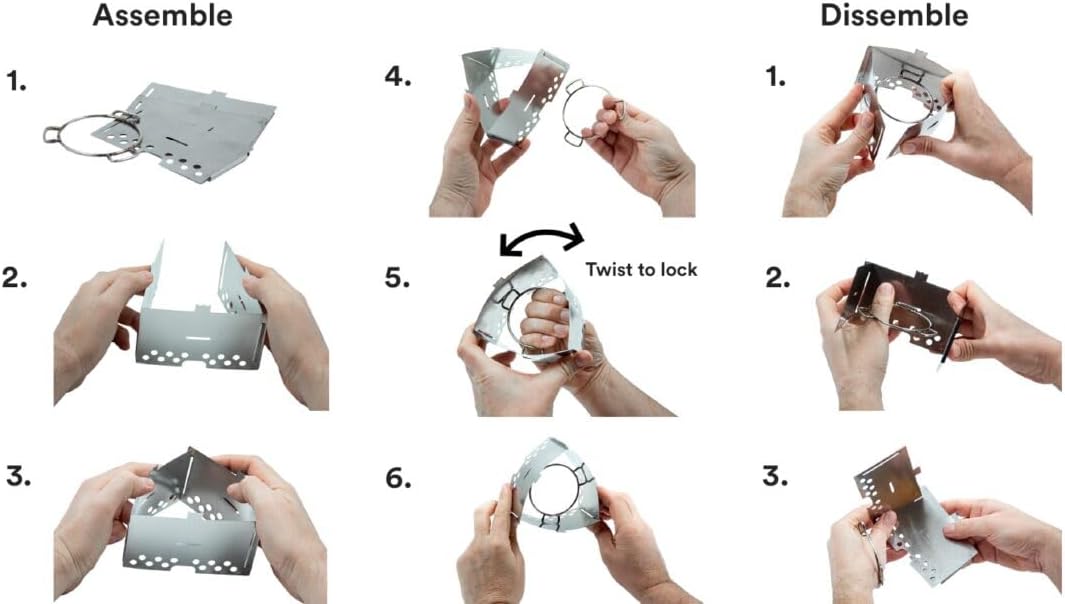 Assemble

1.

2.

3.

4.

5.

Twist to lock

6.

Dissemble

1.

2.

3.