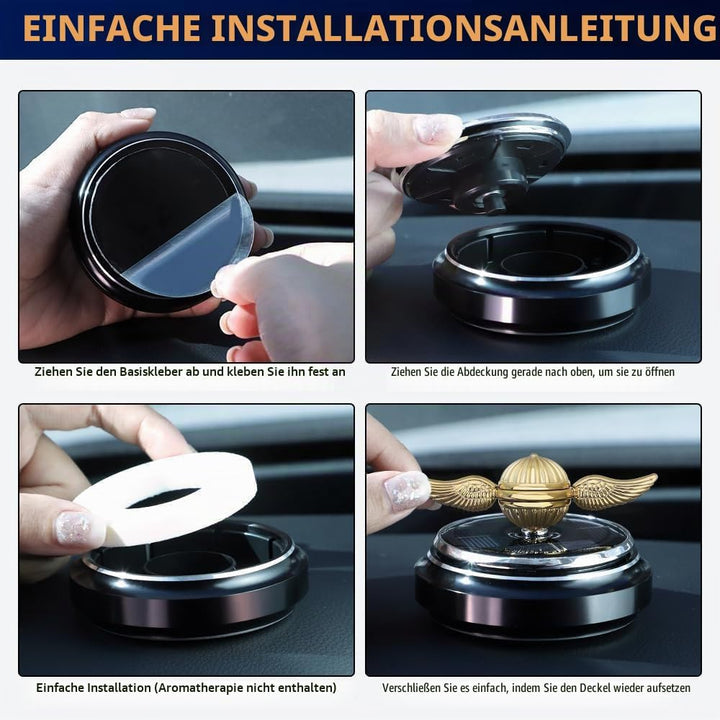 EINFACHE INSTALLATIONSANLEITUNG

Ziehen Sie den Basiskleber ab und kleben Sie ihn fest an

Ziehen Sie die Abdeckung gerade nach oben, um sie zu öffnen

Einfache Installation (Aromatherapie nicht enthalten)

Verschließen Sie es einfach, indem Sie den Deckel wieder aufsetzen