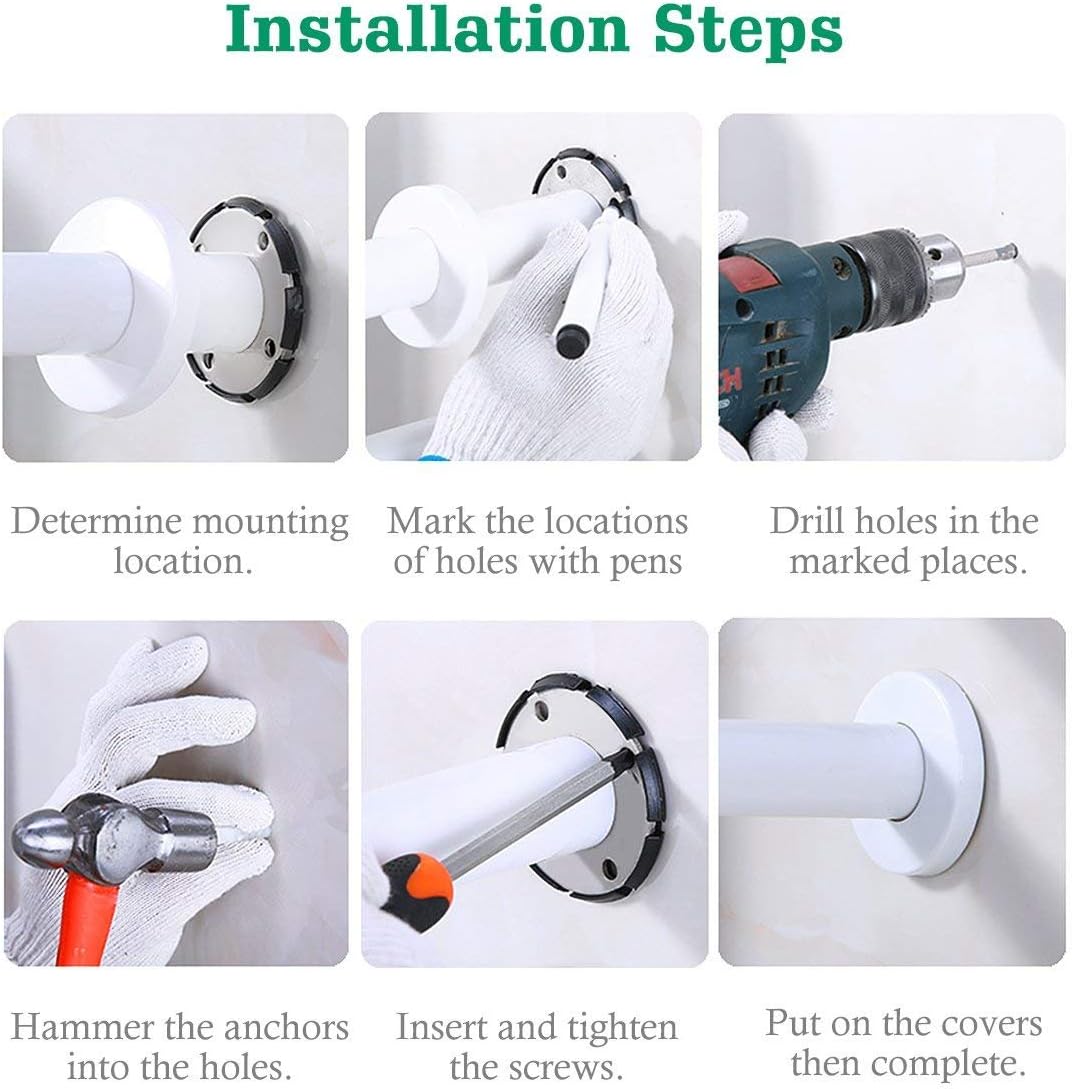 Installation Steps

Determine mounting location.

Mark the locations of holes with pens

Drill holes in the marked places.

Hammer the anchors into the holes.

Insert and tighten the screws.

Put on the covers then complete.