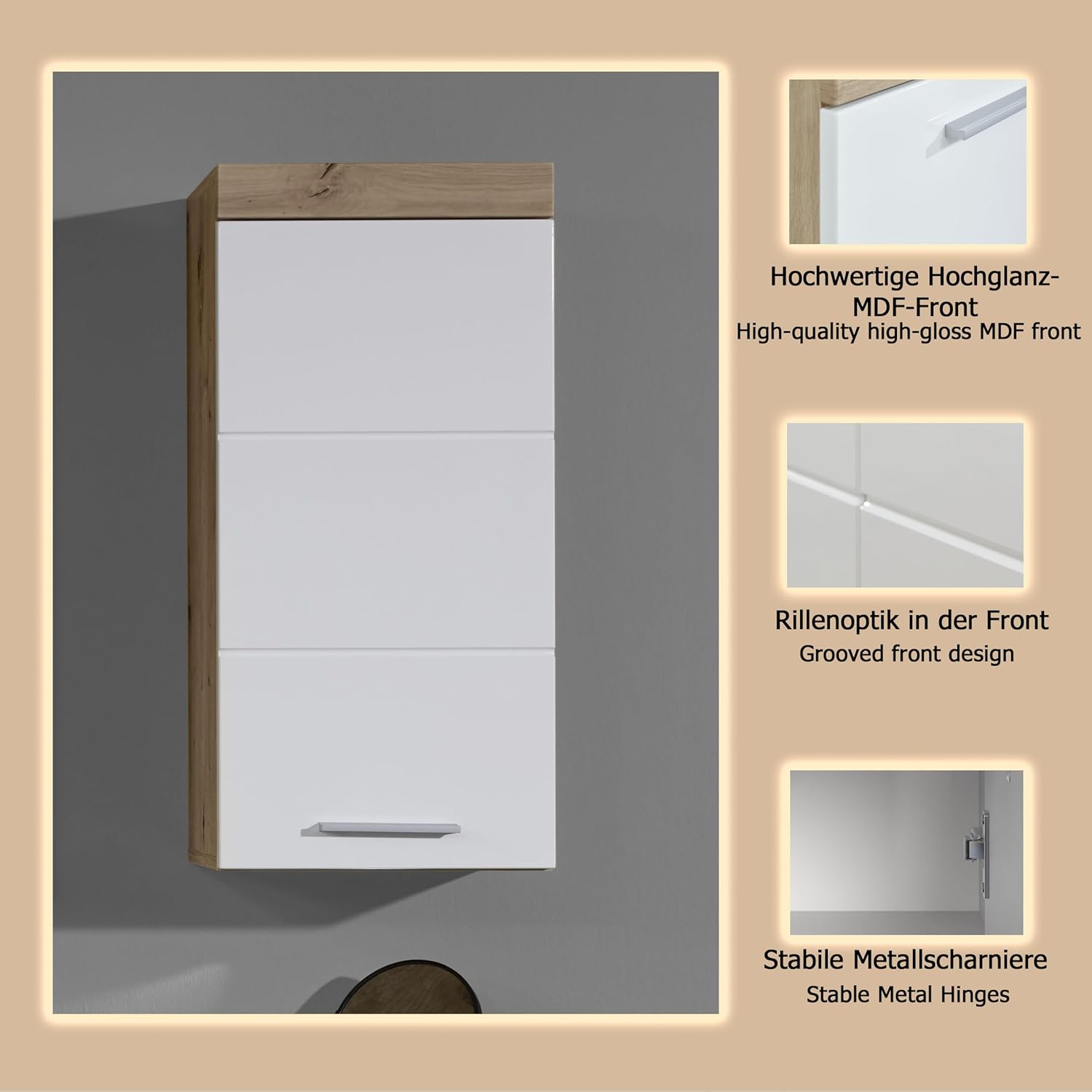 Hochwertige Hochglanz-MDF-Front
High-quality high-gloss MDF front

Rillenoptik in der Front
Grooved front design

Stabile Metallscharniere
Stable Metal Hinges