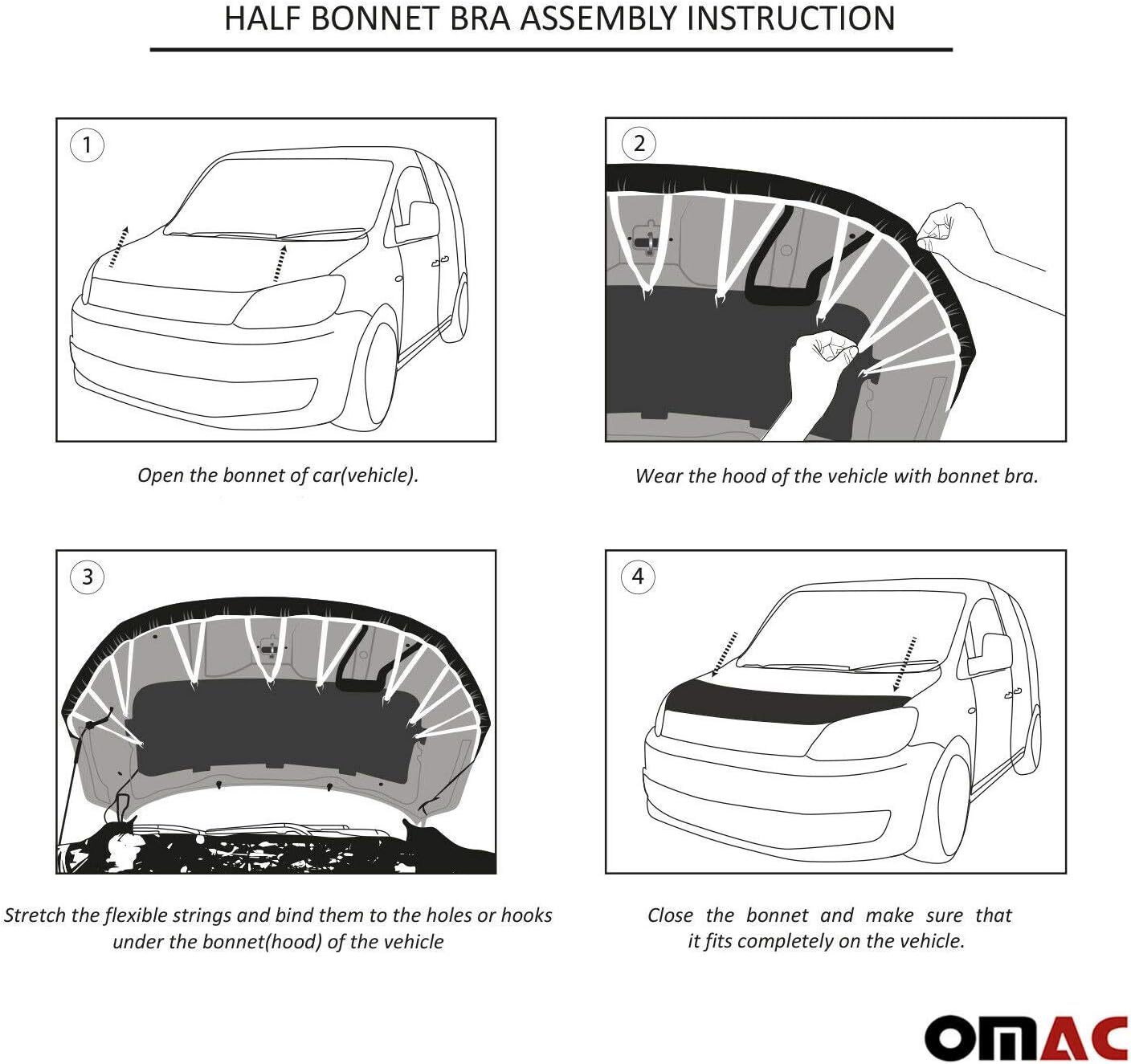 HALF BONNET BRA ASSEMBLY INSTRUCTION

1

Open the bonnet of car(vehicle).

2

Wear the hood of the vehicle with bonnet bra.

3

Stretch the flexible strings and bind them to the holes or hooks under the bonnet(hood) of the vehicle

4

Close the bonnet and make sure that it fits completely on the vehicle.

OMAC