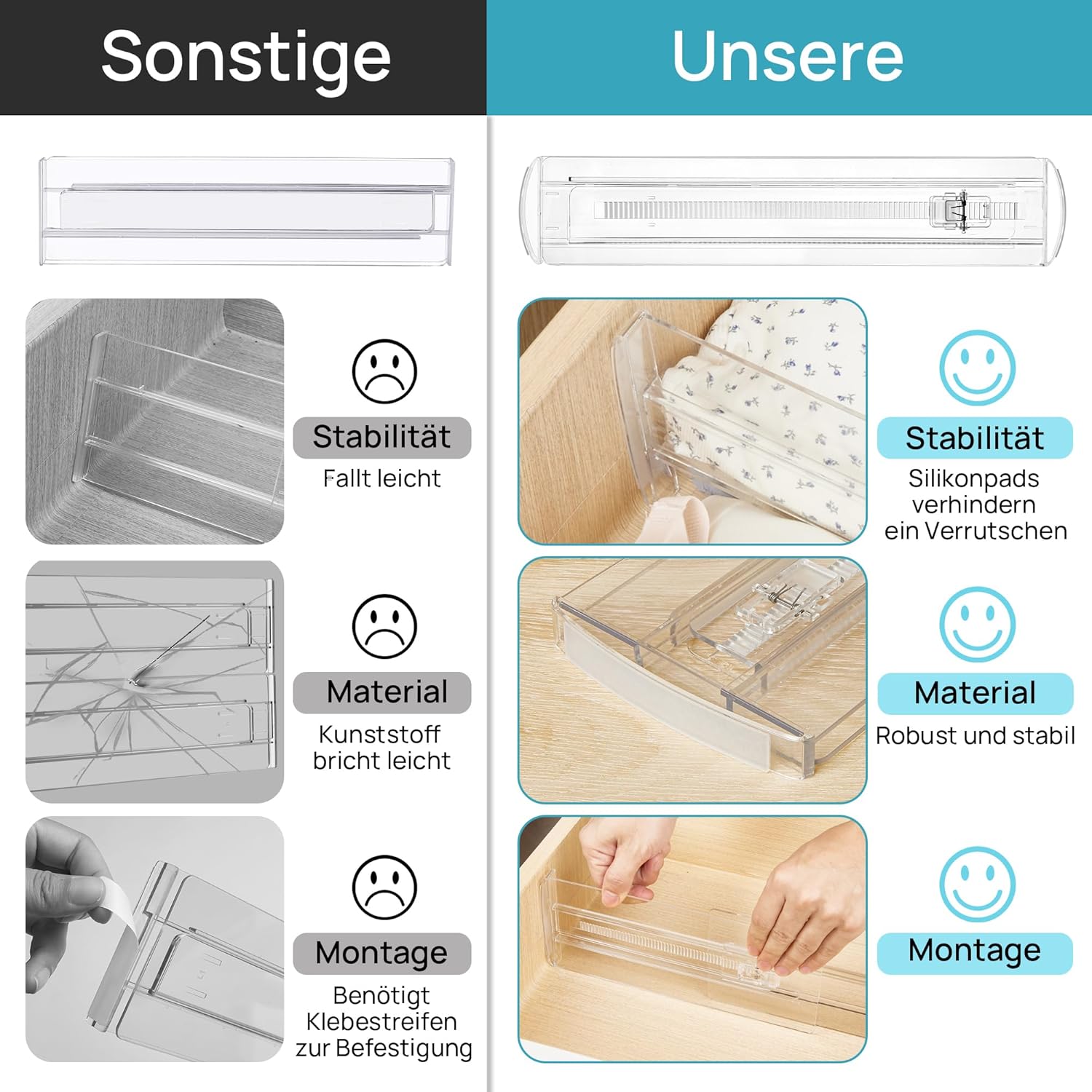 Sonstige

Stabilität
Fallt leicht

Material
Kunststoff bricht leicht

Montage
Benötigt Klebestreifen zur Befestigung

Unsere

Stabilität
Silikonpads verhindern ein Verrutschen

Material
Robust und stabil

Montage