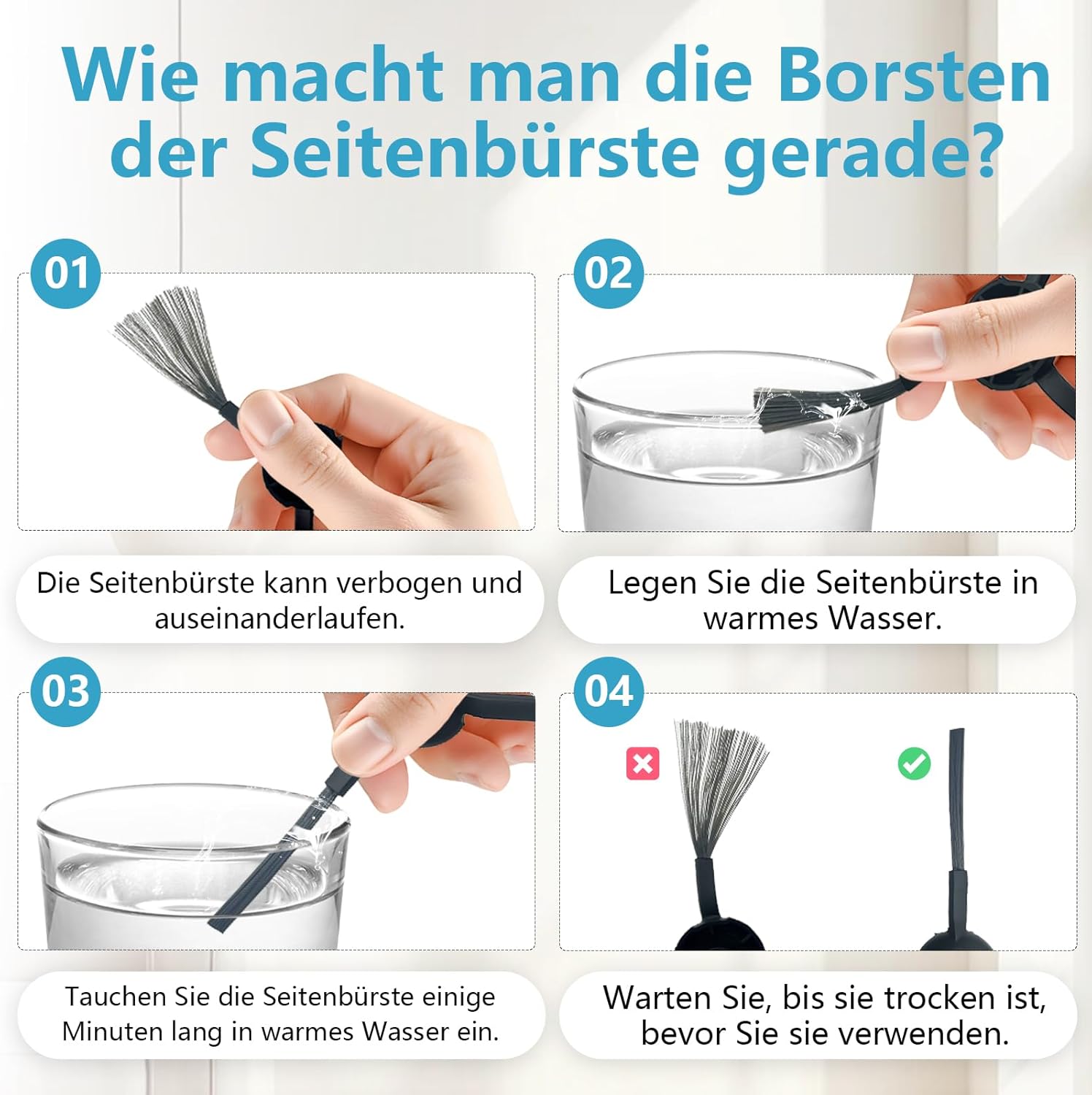 Wie macht man die Borsten der Seitenbürste gerade?

01

Die Seitenbürste kann verbogen und auseinanderlaufen.

02

Legen Sie die Seitenbürste in warmes Wasser.

03

Tauchen Sie die Seitenbürste einige Minuten lang in warmes Wasser ein.

04

Warten Sie, bis sie trocken ist, bevor Sie sie verwenden.