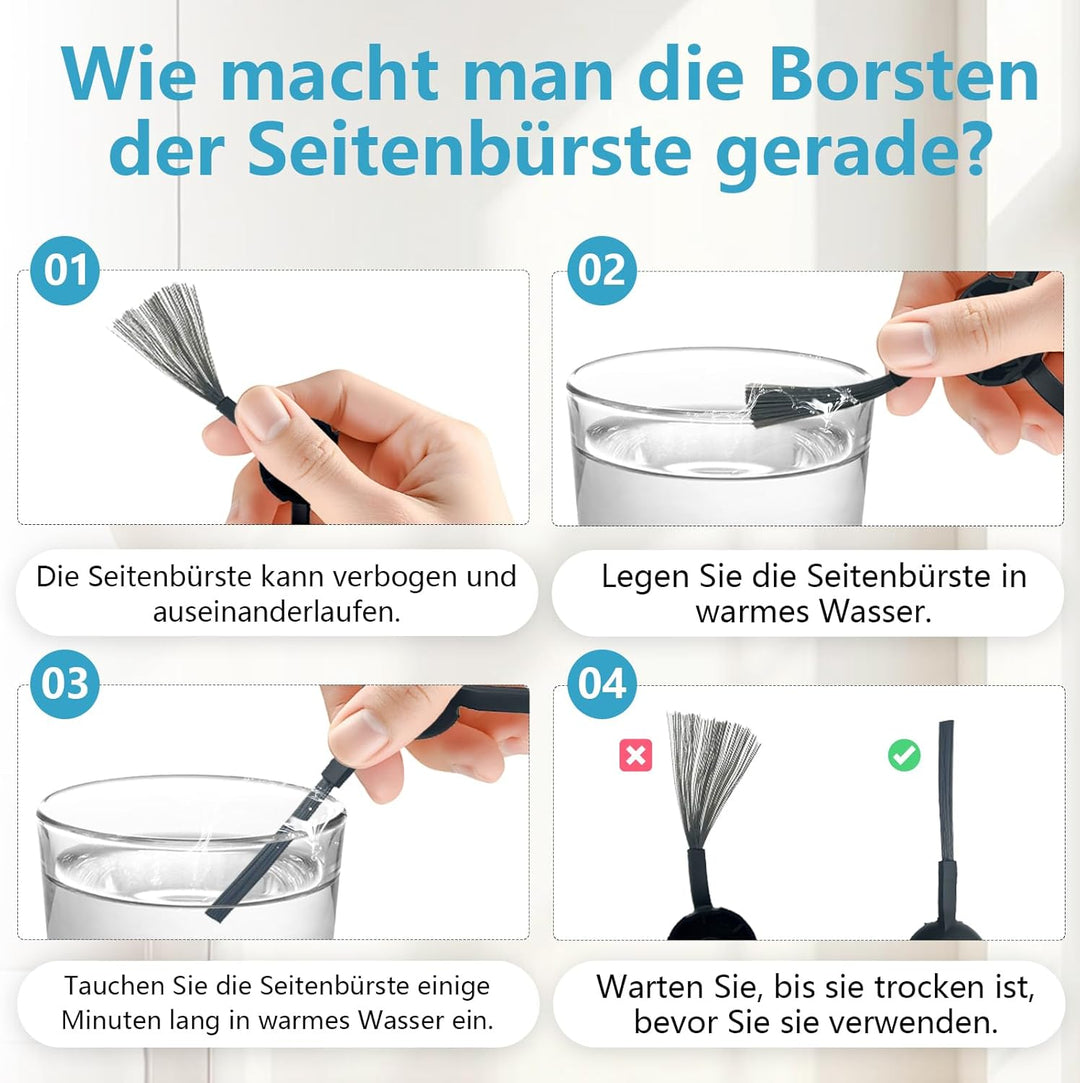 Wie macht man die Borsten der Seitenbürste gerade?

01

Die Seitenbürste kann verbogen und auseinanderlaufen.

02

Legen Sie die Seitenbürste in warmes Wasser.

03

Tauchen Sie die Seitenbürste einige Minuten lang in warmes Wasser ein.

04

Warten Sie, bis sie trocken ist, bevor Sie sie verwenden.