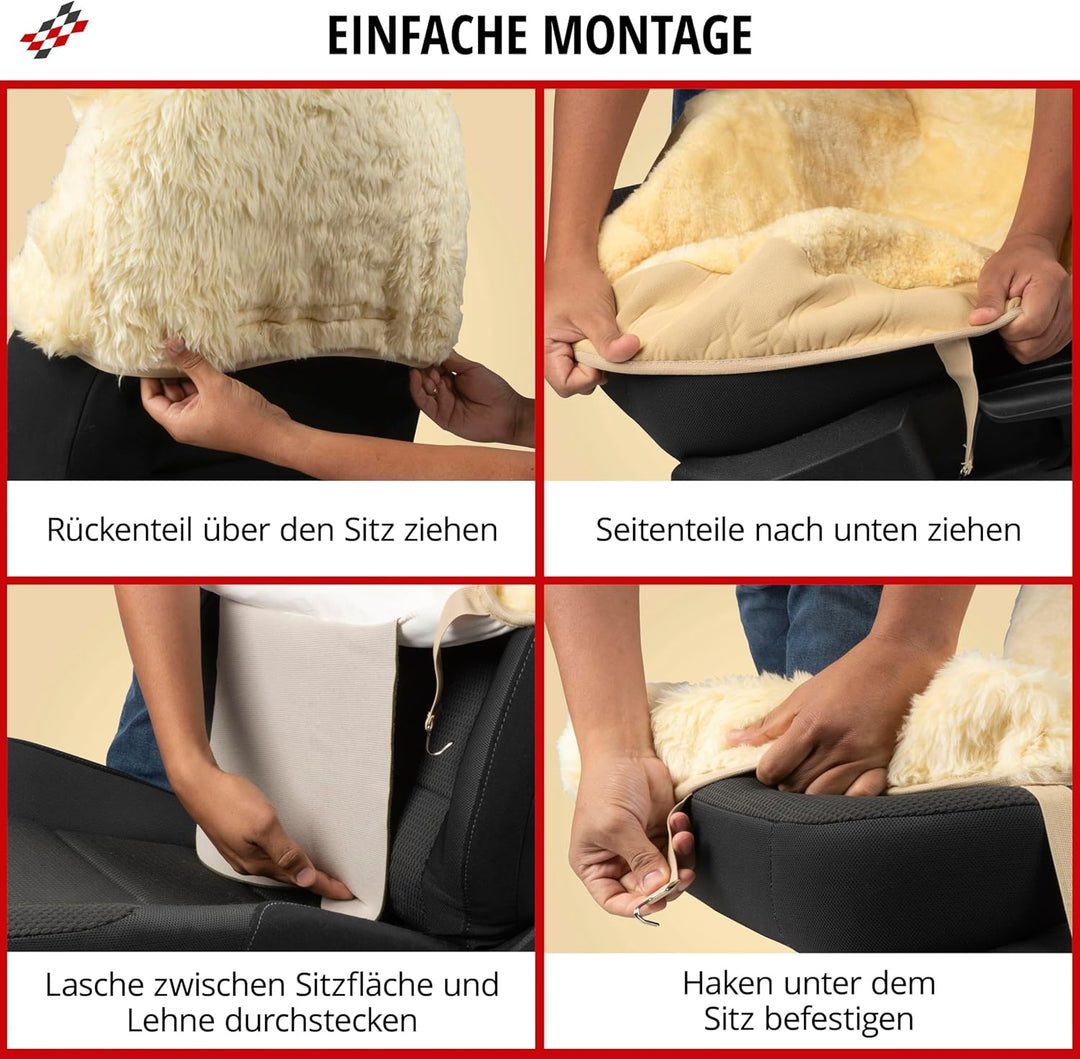 EINFACHE MONTAGE

Rückenteil über den Sitz ziehen

Seitenteile nach unten ziehen

Lasche zwischen Sitzfläche und Lehne durchstecken

Haken unter dem Sitz befestigen