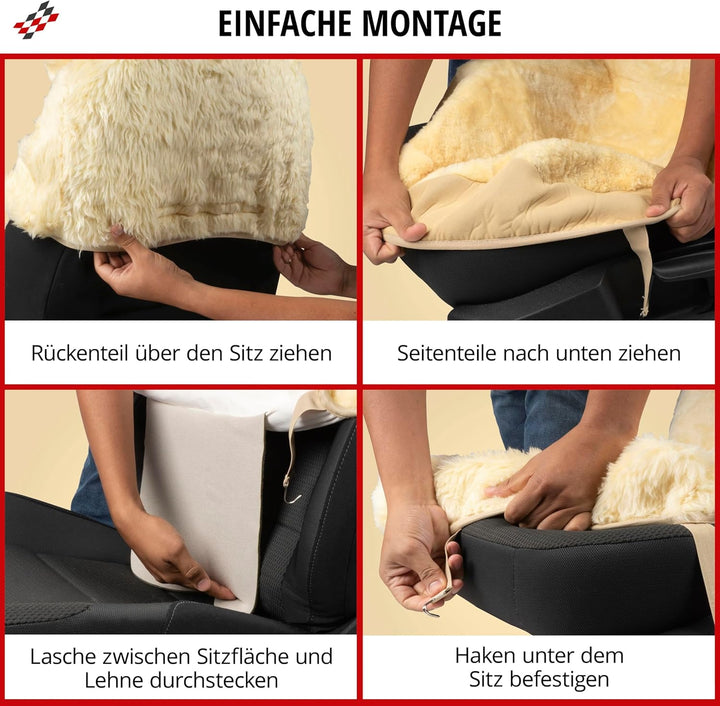 EINFACHE MONTAGE

Rückenteil über den Sitz ziehen

Seitenteile nach unten ziehen

Lasche zwischen Sitzfläche und Lehne durchstecken

Haken unter dem Sitz befestigen