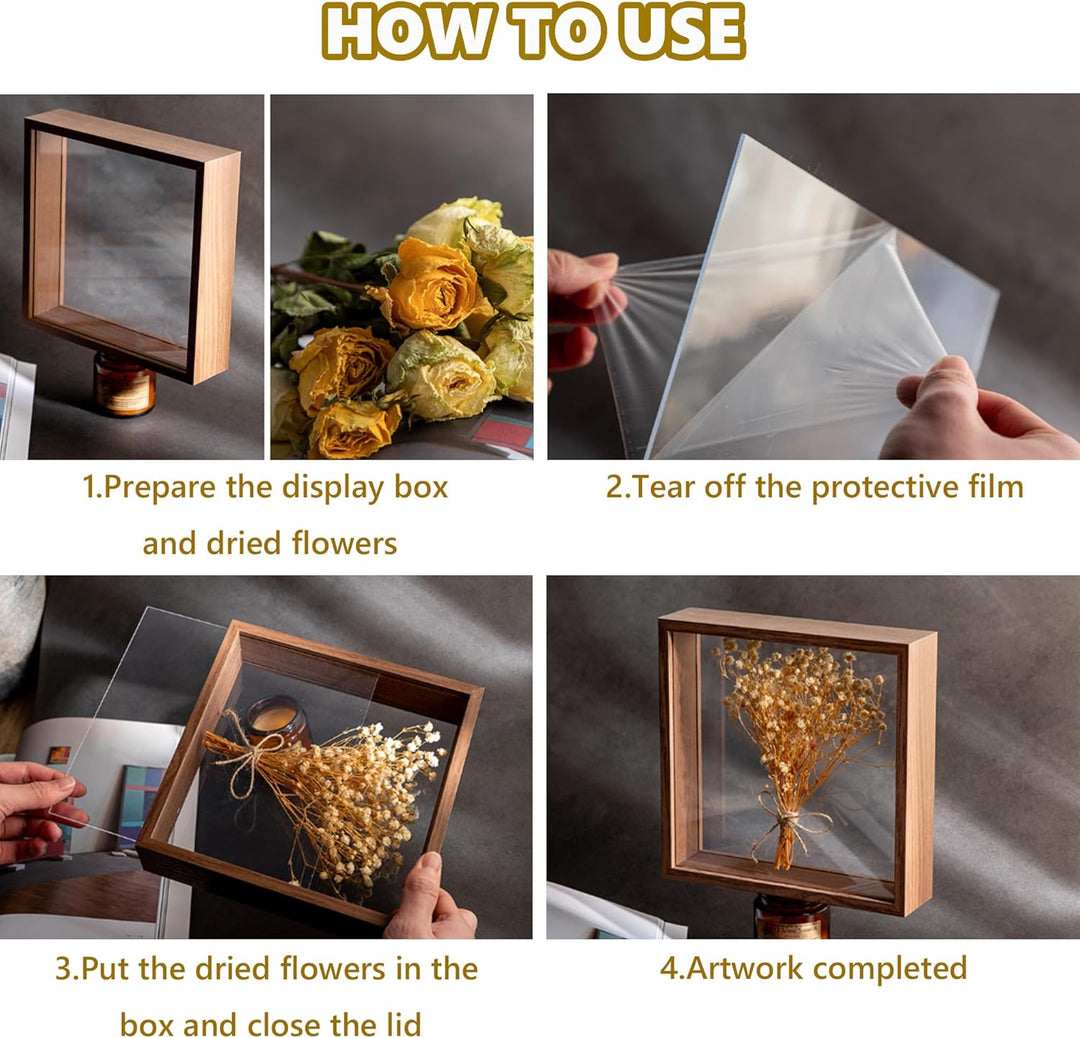 HOW TO USE

1.Prepare the display box and dried flowers

2.Tear off the protective film

3.Put the dried flowers in the box and close the lid

4.Artwork completed