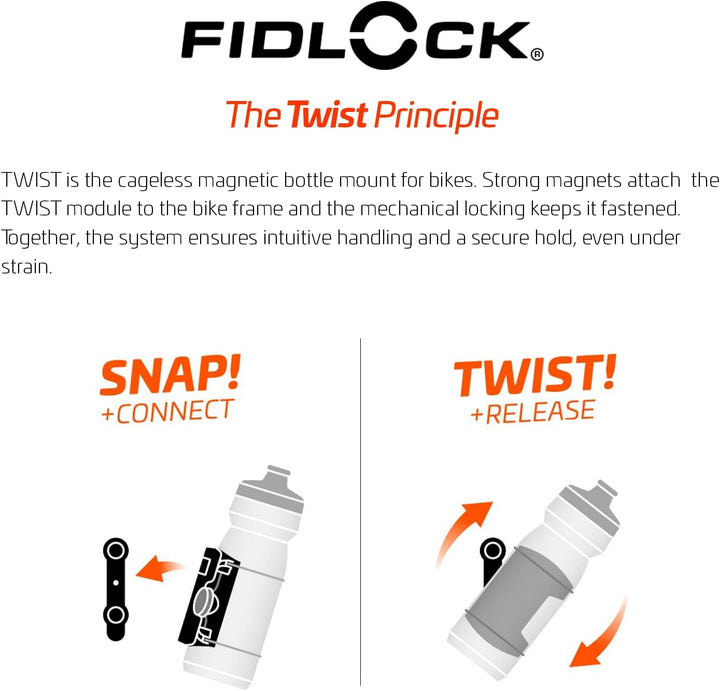 FIDLOCK®

The Twist Principle

TWIST is the cageless magnetic bottle mount for bikes. Strong magnets attach the TWIST module to the bike frame and the mechanical locking keeps it fastened. Together, the system ensures intuitive handling and a secure hold, even under strain.

SNAP!
+CONNECT

TWIST!
+RELEASE