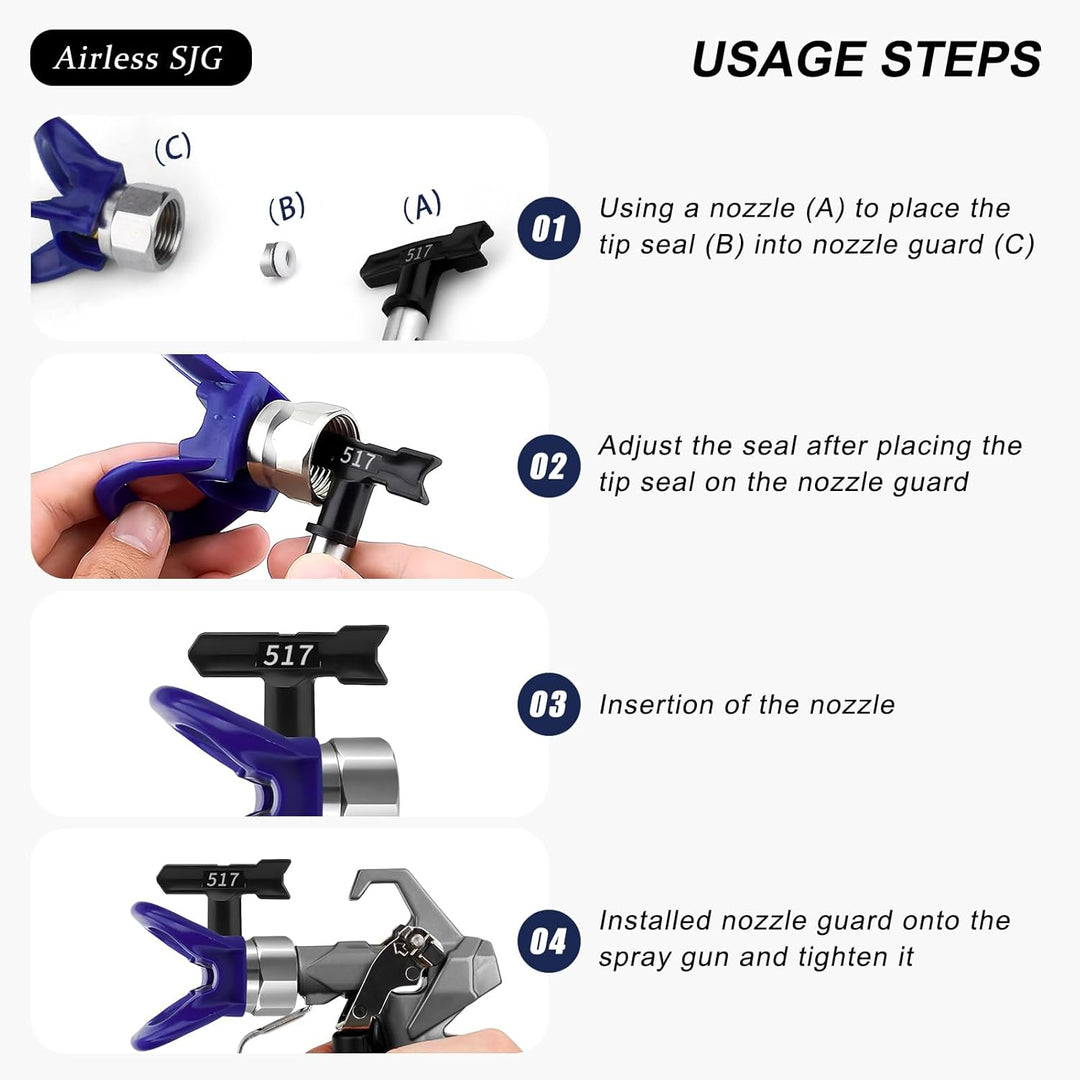 Airless SJG

USAGE STEPS

(C)

(B)

(A)

517

01 Using a nozzle (A) to place the tip seal (B) into nozzle guard (C)

517

02 Adjust the seal after placing the tip seal on the nozzle guard

517

03 Insertion of the nozzle

517

04 Installed nozzle guard onto the spray gun and tighten it