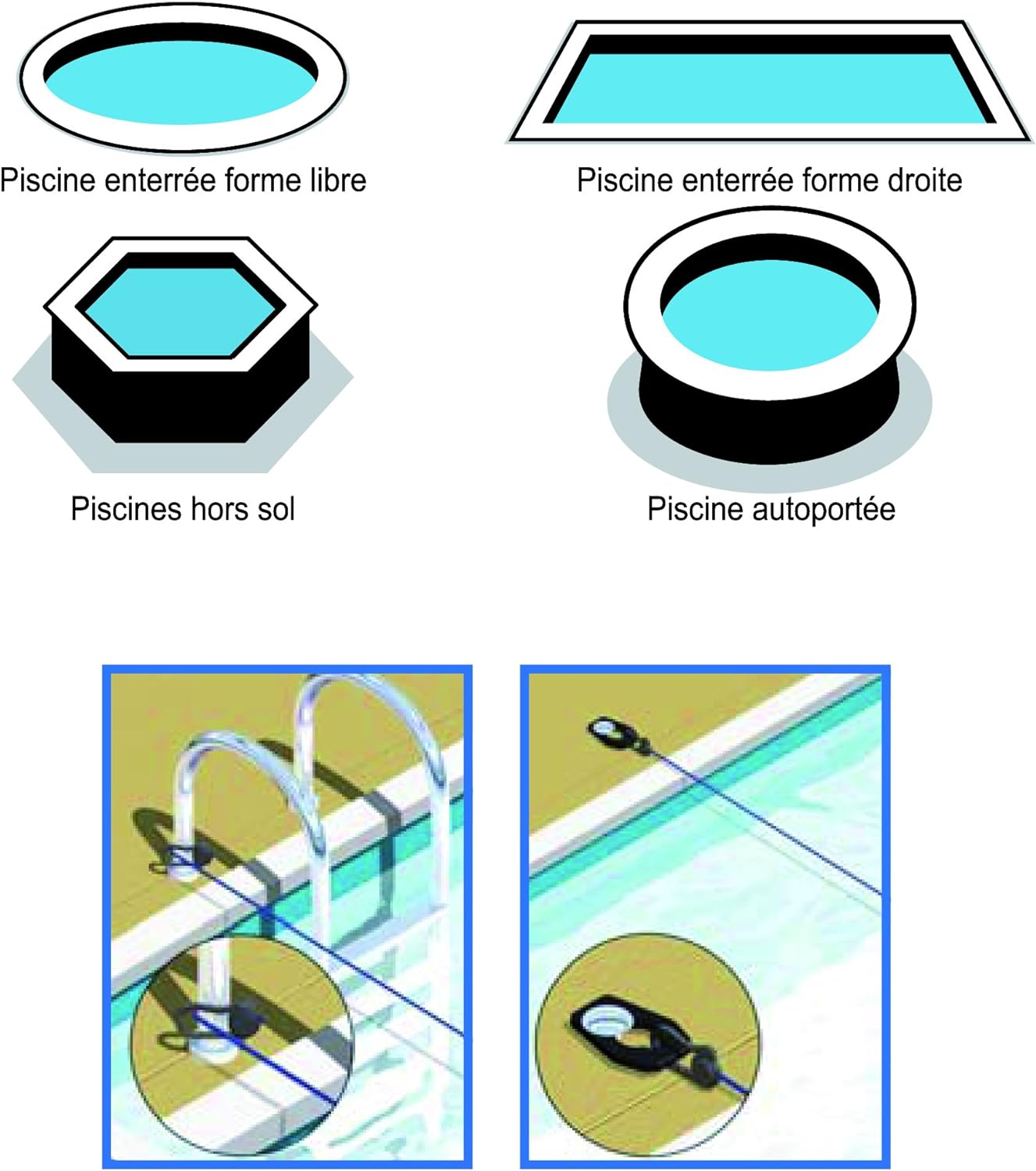 Piscine enterrée forme libre

Piscine enterrée forme droite

Piscines hors sol

Piscine autoportée