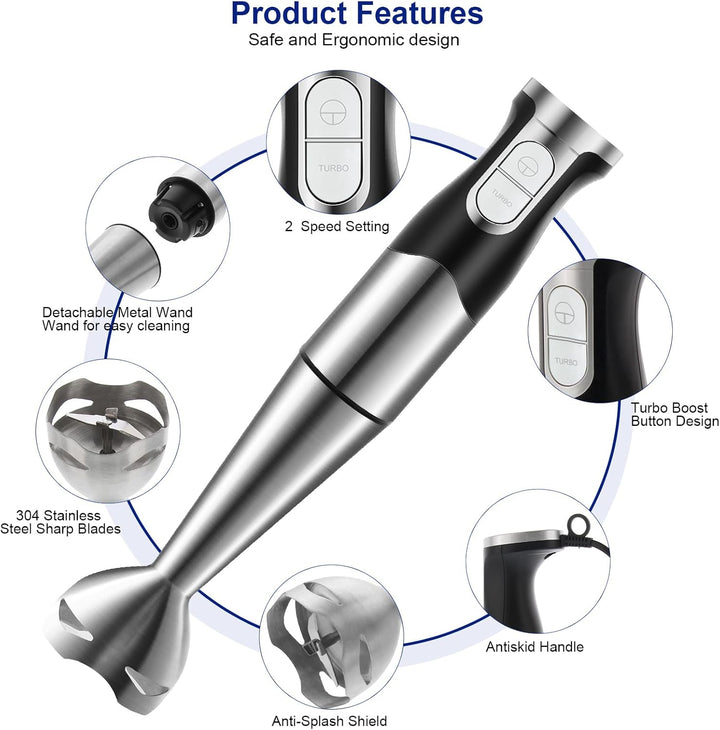 Product Features
Safe and Ergonomic design

TURBO

2 Speed Setting

TURBO

Detachable Metal Wand
Wand for easy cleaning

TURBO

Turbo Boost
Button Design

304 Stainless
Steel Sharp Blades

Antiskid Handle

Anti-Splash Shield