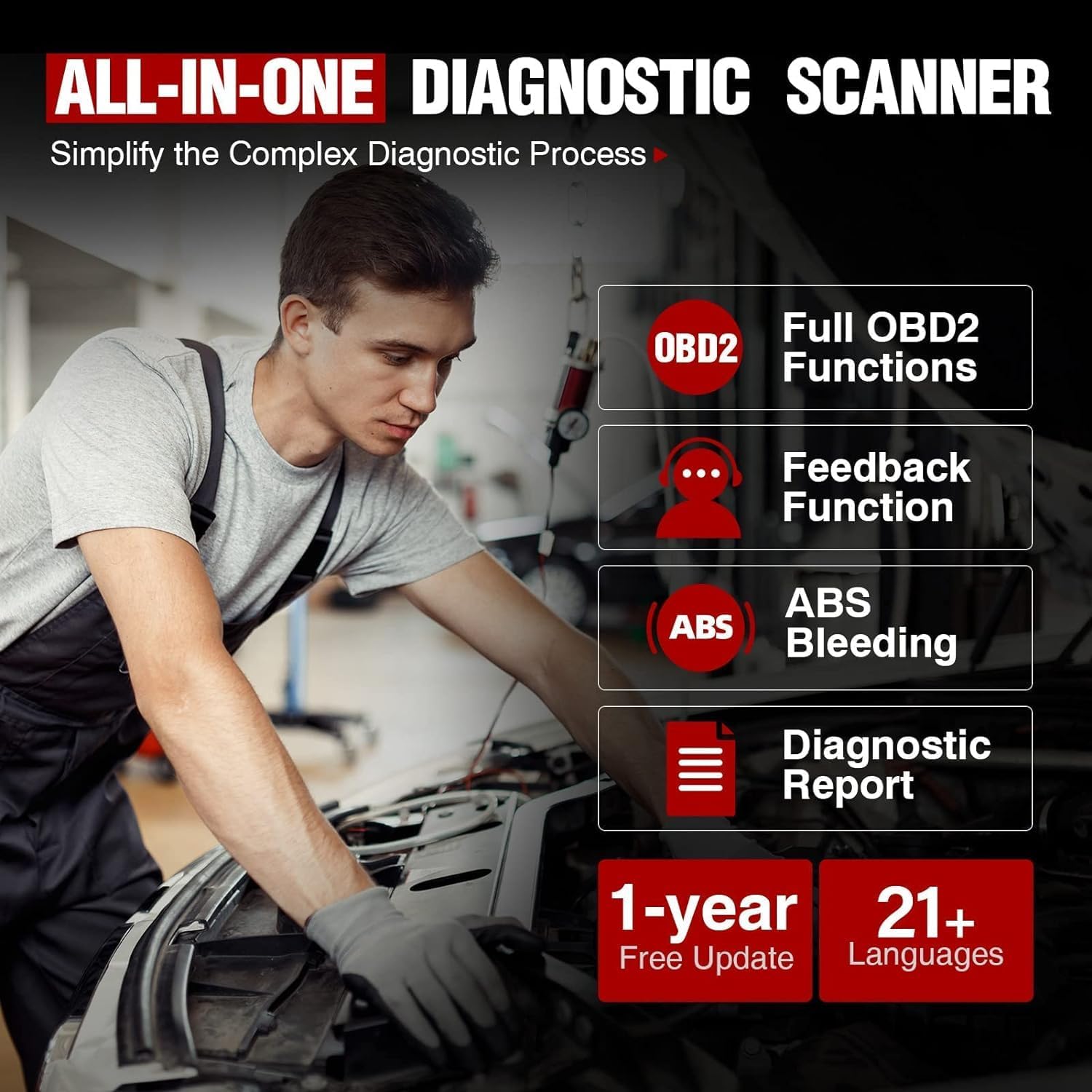 ALL-IN-ONE DIAGNOSTIC SCANNER

Simplify the Complex Diagnostic Process

OBD2
Full OBD2 Functions

Feedback Function

ABS
ABS Bleeding

Diagnostic Report

1-year
Free Update

21+
Languages