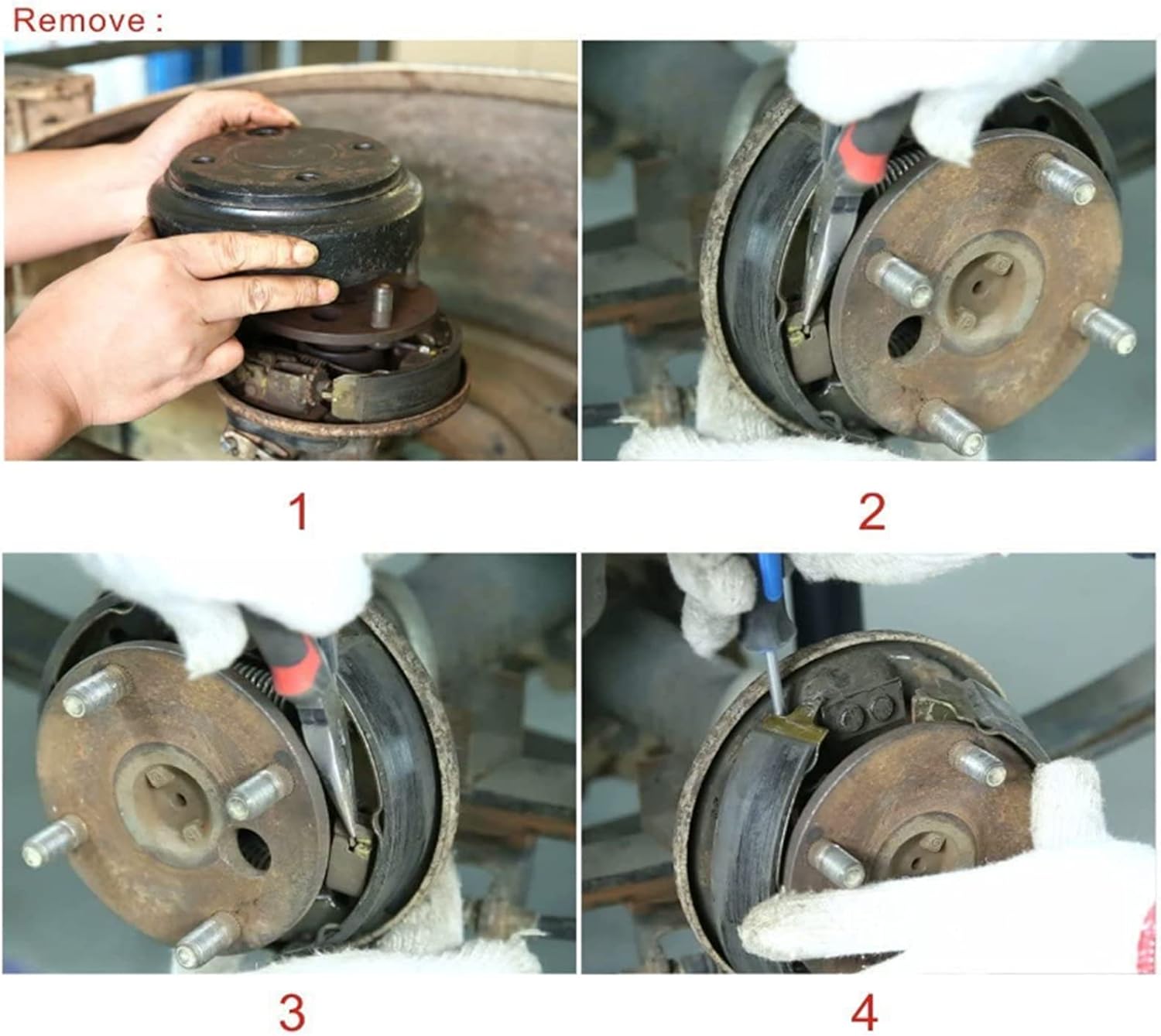 Remove :

1

2

3

4