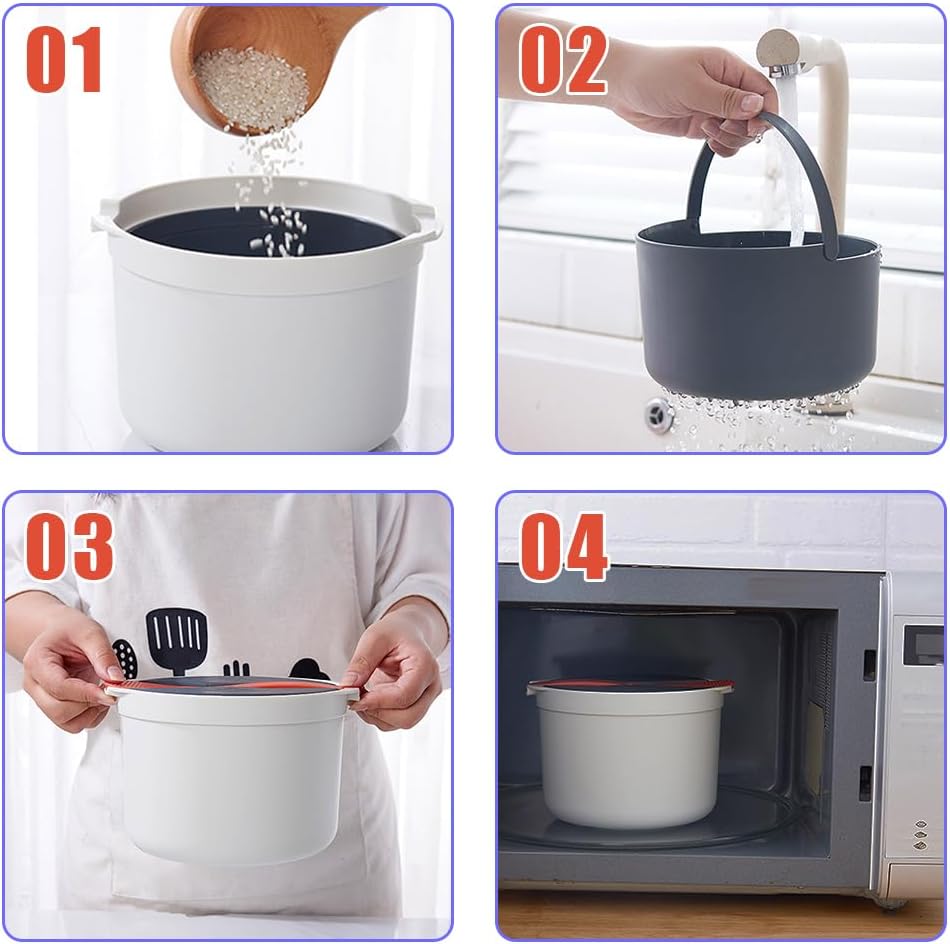 01

02

03

04