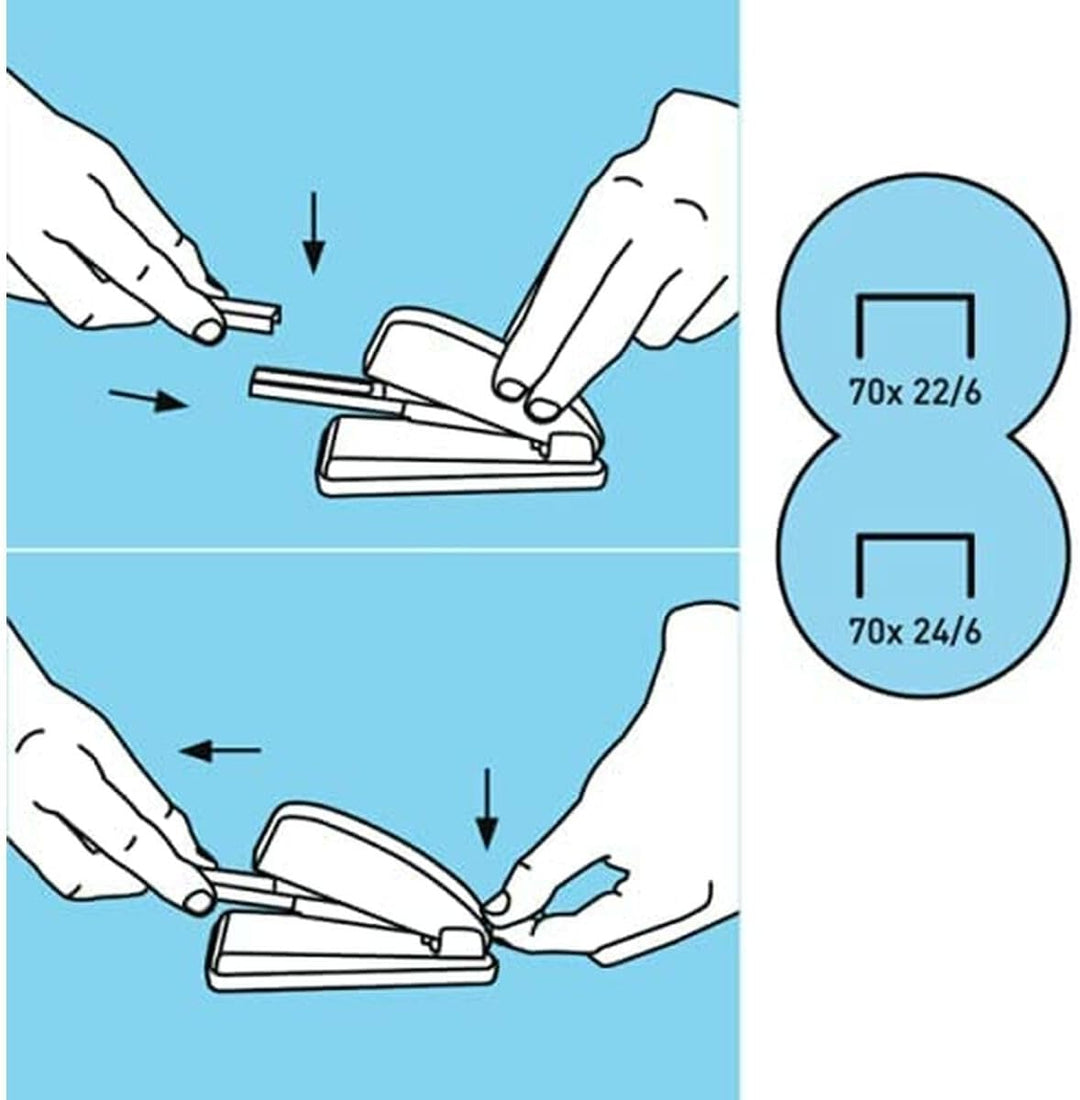 70x 22/6

70x 24/6