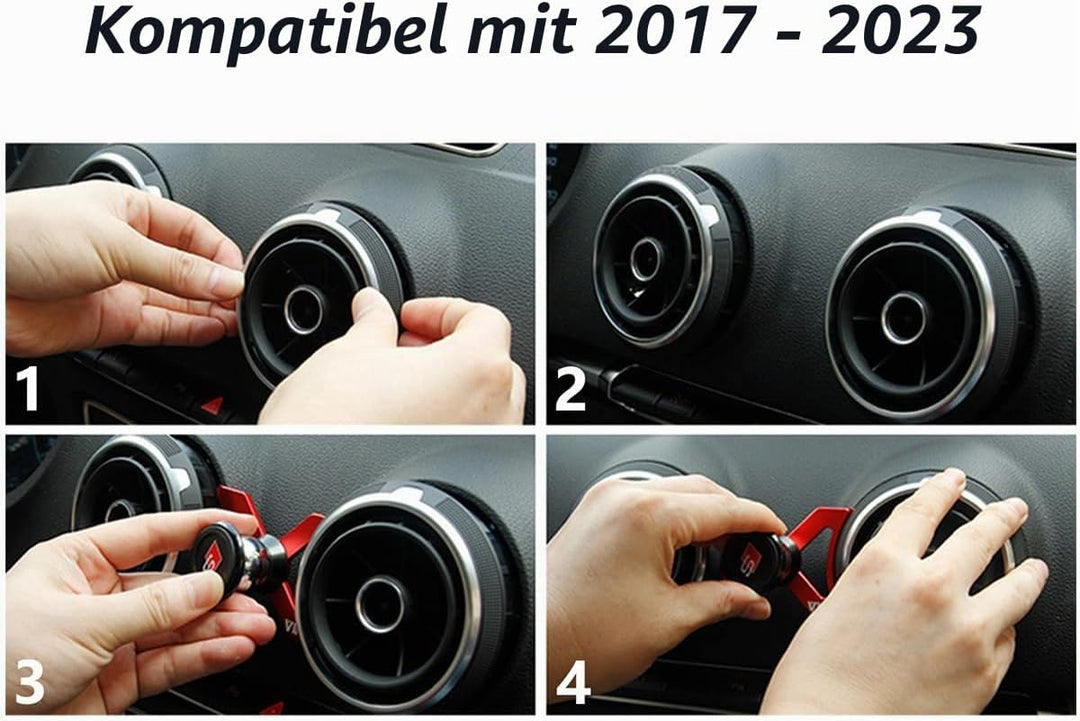 Kompatibel mit 2017 - 2023

1

2

3

4