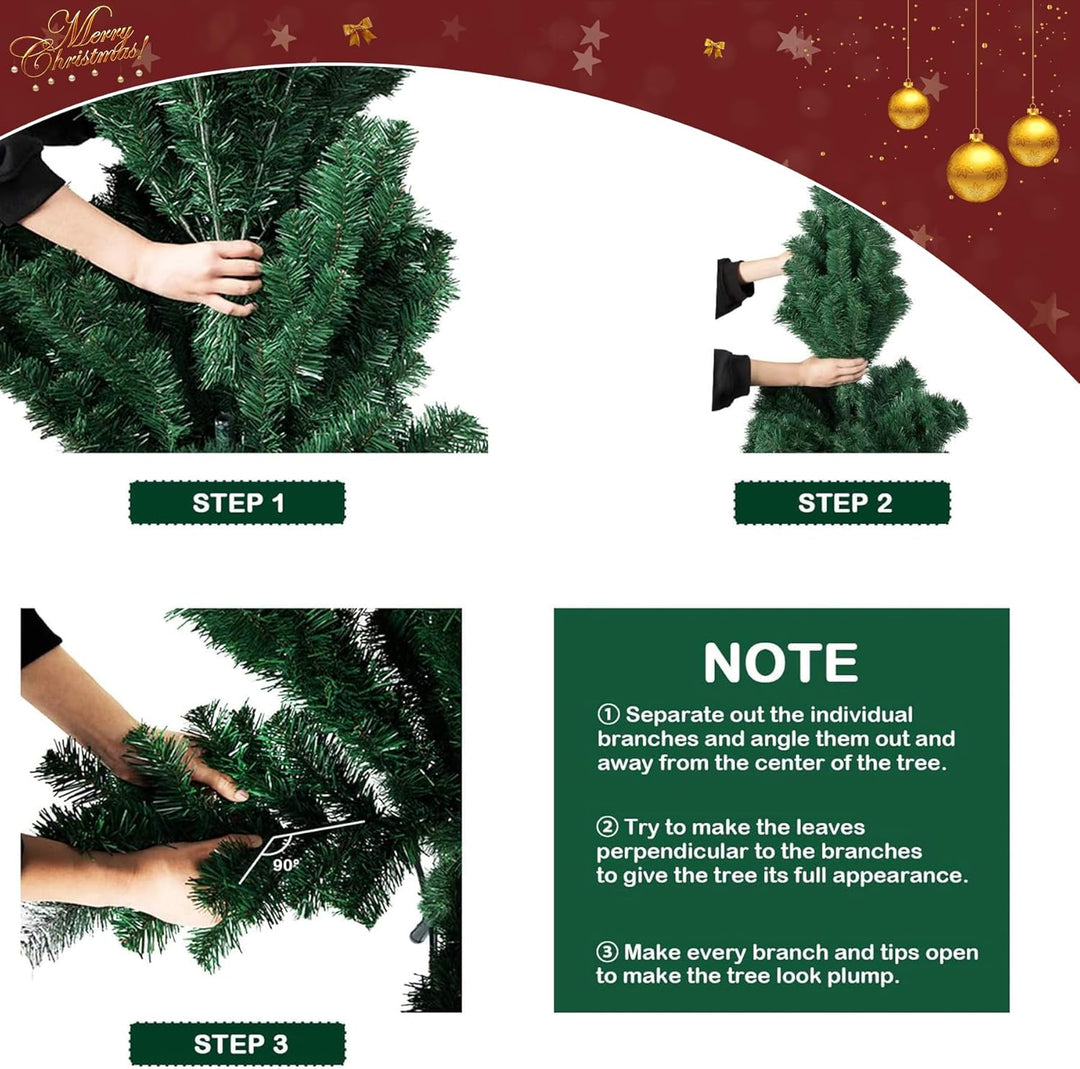 Merry Christmas!

STEP 1

STEP 2

90°

STEP 3

NOTE

① Separate out the individual branches and angle them out and away from the center of the tree.

② Try to make the leaves perpendicular to the branches to give the tree its full appearance.

③ Make every branch and tips open to make the tree look plump.