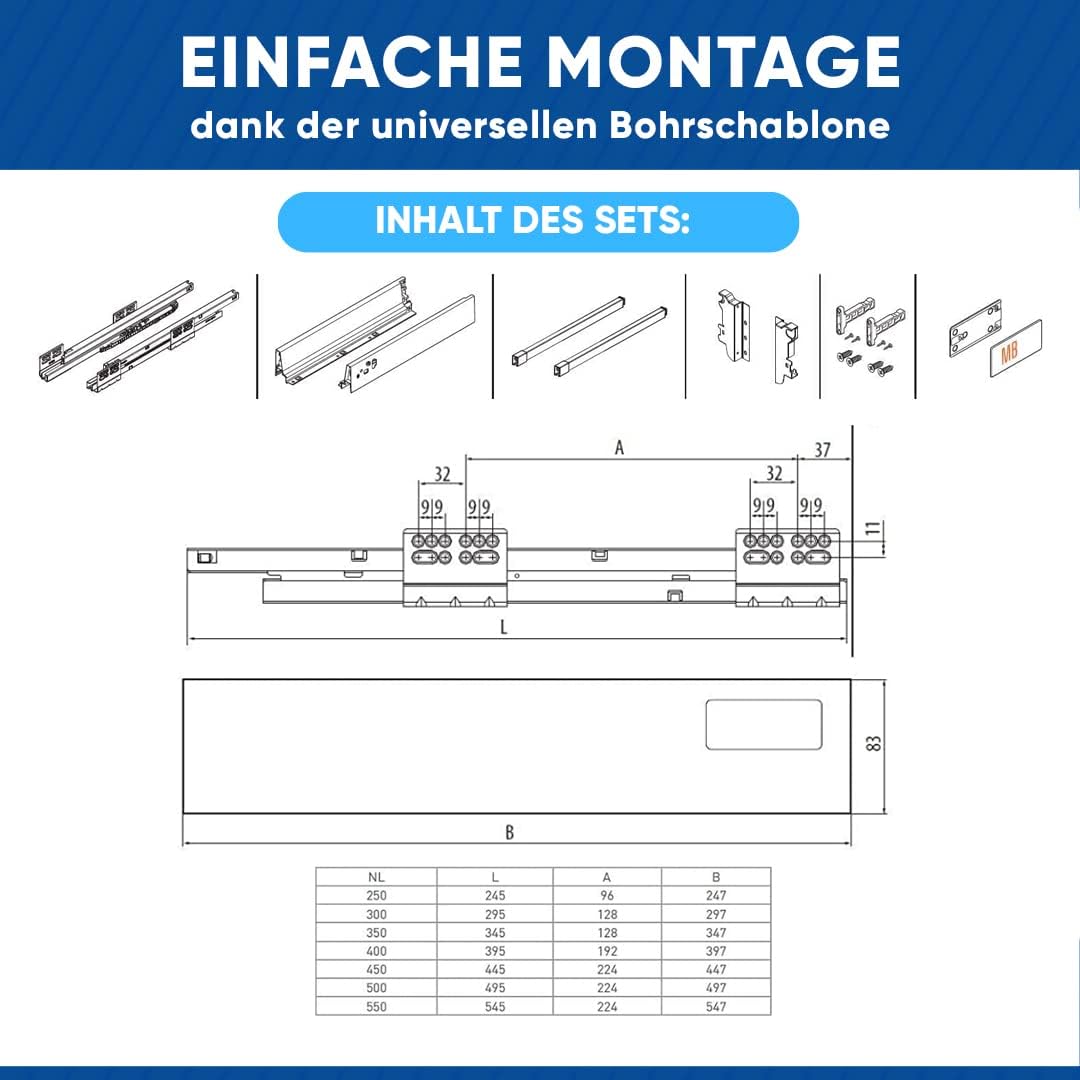 EINFACHE MONTAGE
dank der universellen Bohrschablone

INHALT DES SETS:

MB

A
37
32
32
9 9
9 9
9 9
9 9
11
L
83
B

| NL | L | A | B |
|---|---|---|---|
| 250 | 245 | 96 | 247 |
| 300 | 295 | 128 | 297 |
| 350 | 345 | 128 | 347 |
| 400 | 395 | 192 | 397 |
| 450 | 445 | 224 | 447 |
| 500 | 495 | 224 | 497 |
| 550 | 545 | 224 | 547 |