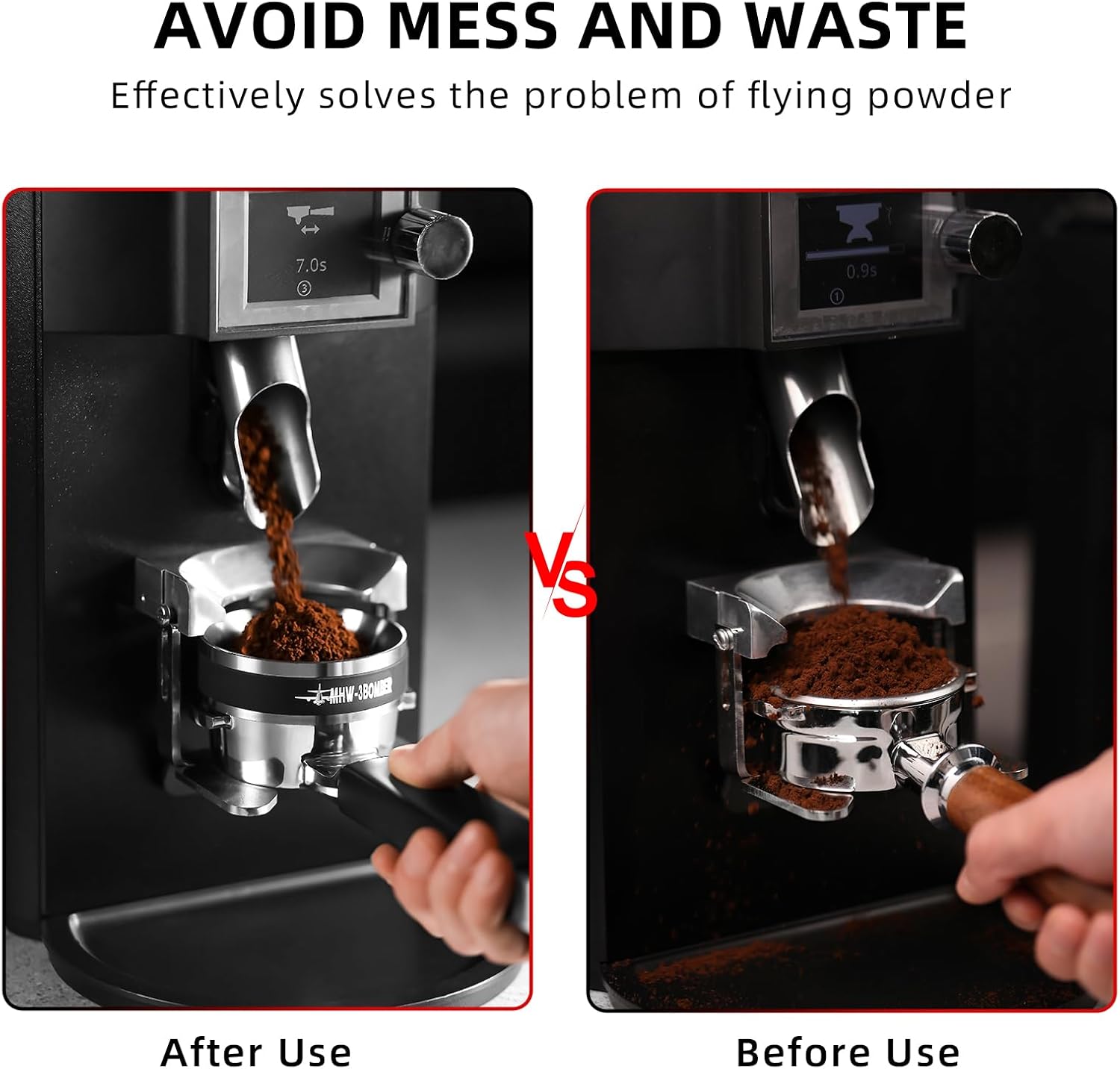 AVOID MESS AND WASTE

Effectively solves the problem of flying powder

7.0s
③

MHW-3BOMBER

VS

0.9s
①

After Use

Before Use