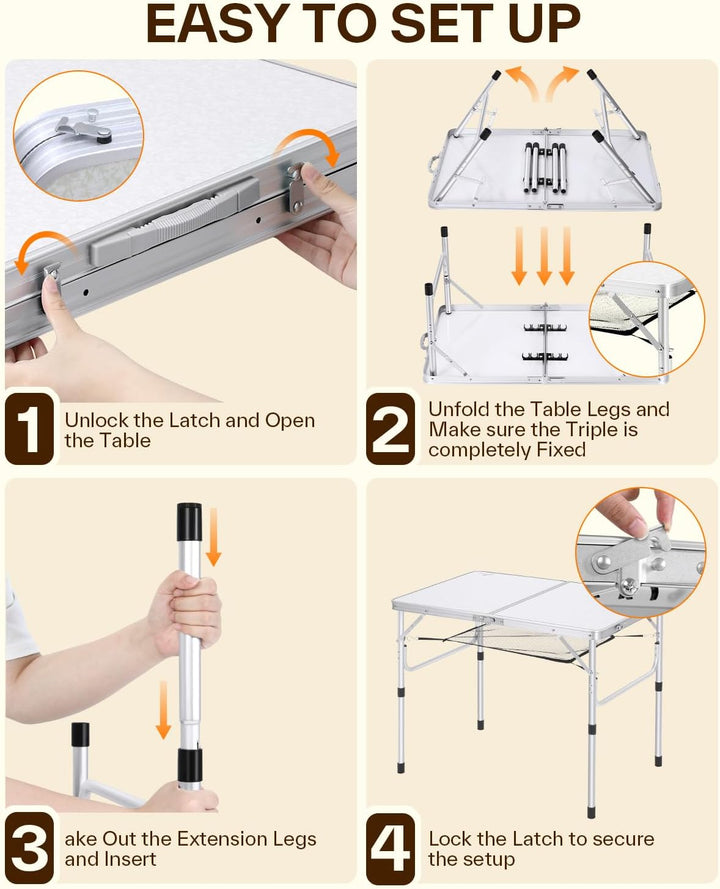 EASY TO SET UP

1 Unlock the Latch and Open the Table

2 Unfold the Table Legs and Make sure the Triple is completely Fixed

3 ake Out the Extension Legs and Insert

4 Lock the Latch to secure the setup