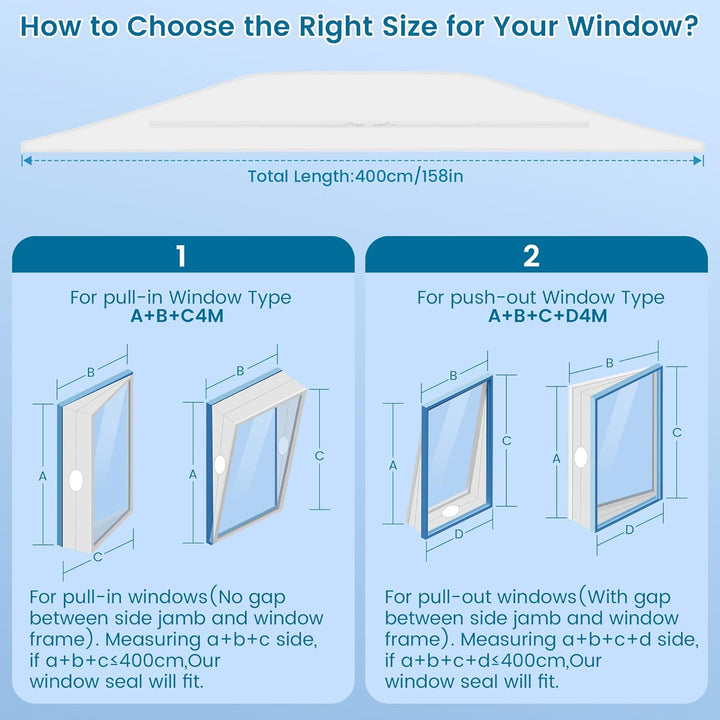 How to Choose the Right Size for Your Window?

Total Length:400cm/158in

1

For pull-in Window Type
A+B+C4M

B
A
C
B
A
C

For pull-in windows(No gap between side jamb and window frame). Measuring a+b+c side, if a+b+c≤400cm,Our window seal will fit.

2

For push-out Window Type
A+B+C+D4M

B
A
C
D
B
A
C
D

For pull-out windows(With gap between side jamb and window frame). Measuring a+b+c+d side, if a+b+c+d≤400cm,Our window seal will fit.