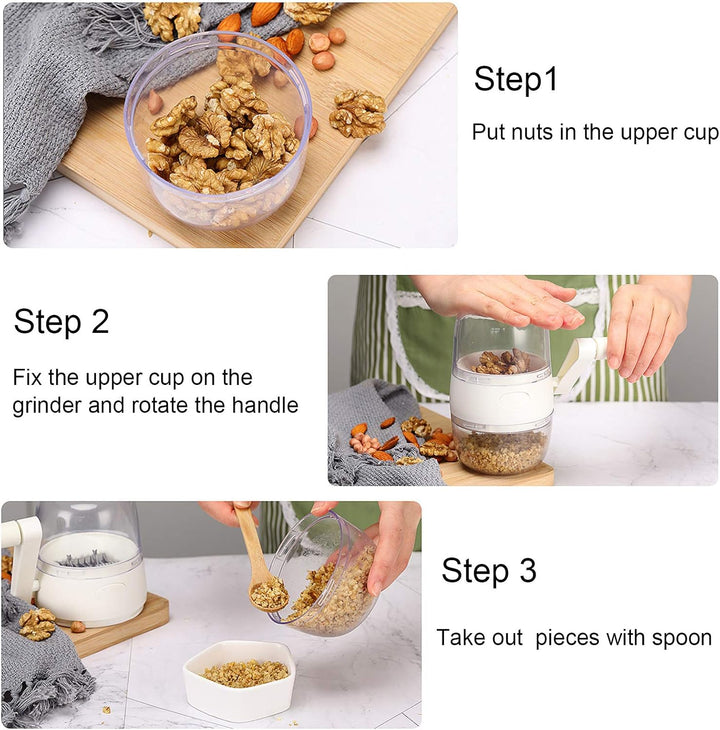 Step1

Put nuts in the upper cup

Step 2

Fix the upper cup on the grinder and rotate the handle

Step 3

Take out  pieces with spoon