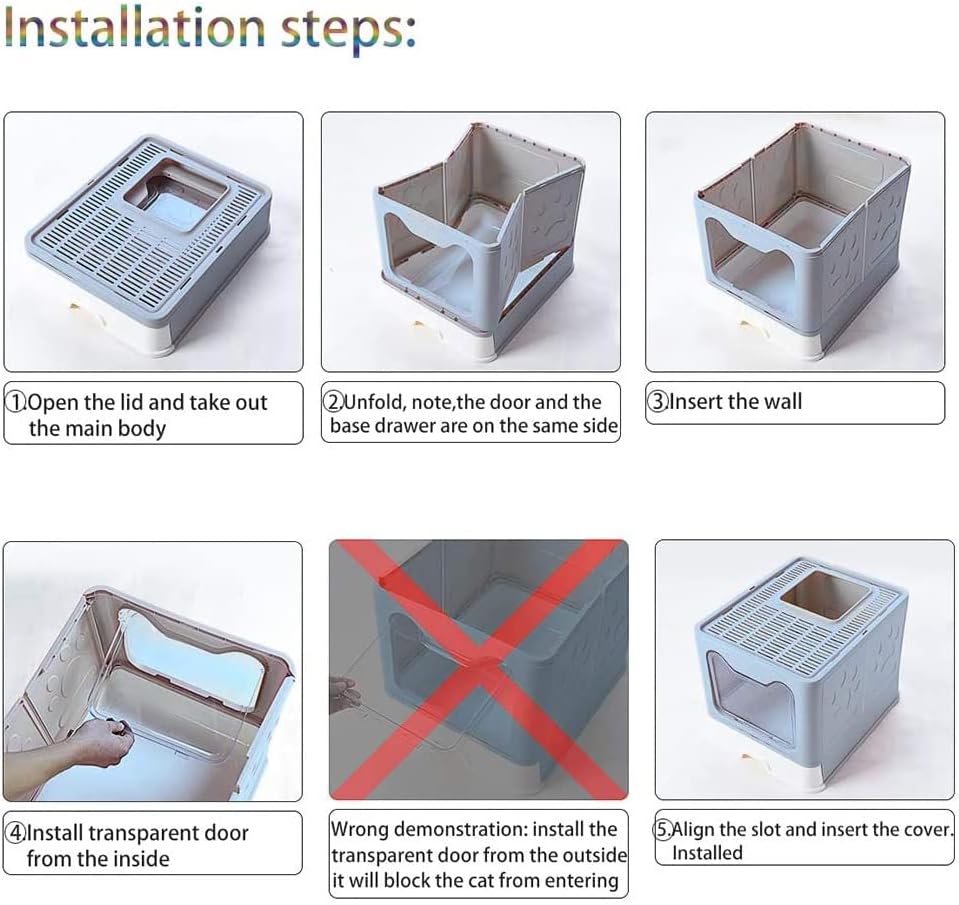 Installation steps:

①Open the lid and take out the main body

②Unfold, note,the door and the base drawer are on the same side

③Insert the wall

④Install transparent door from the inside

Wrong demonstration: install the transparent door from the outside it will block the cat from entering

⑤Align the slot and insert the cover. Installed