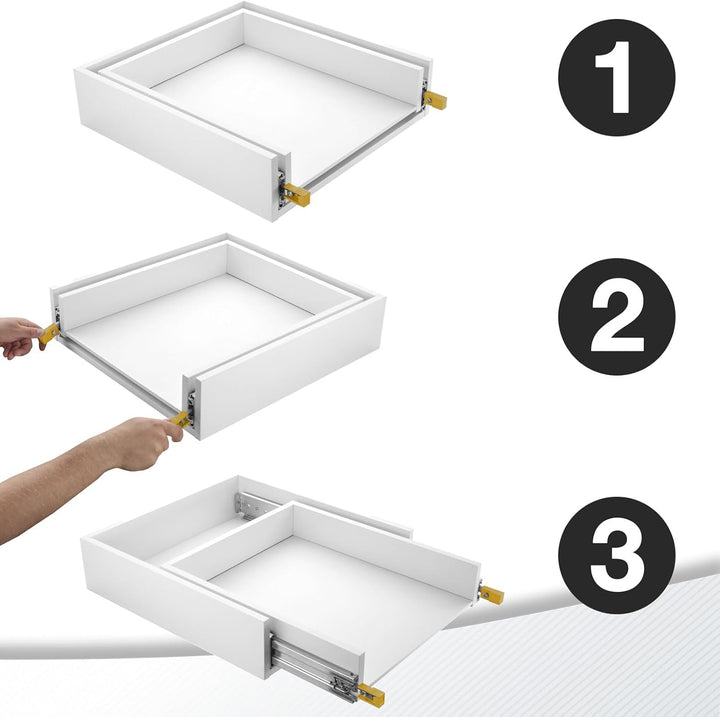 1

2

3