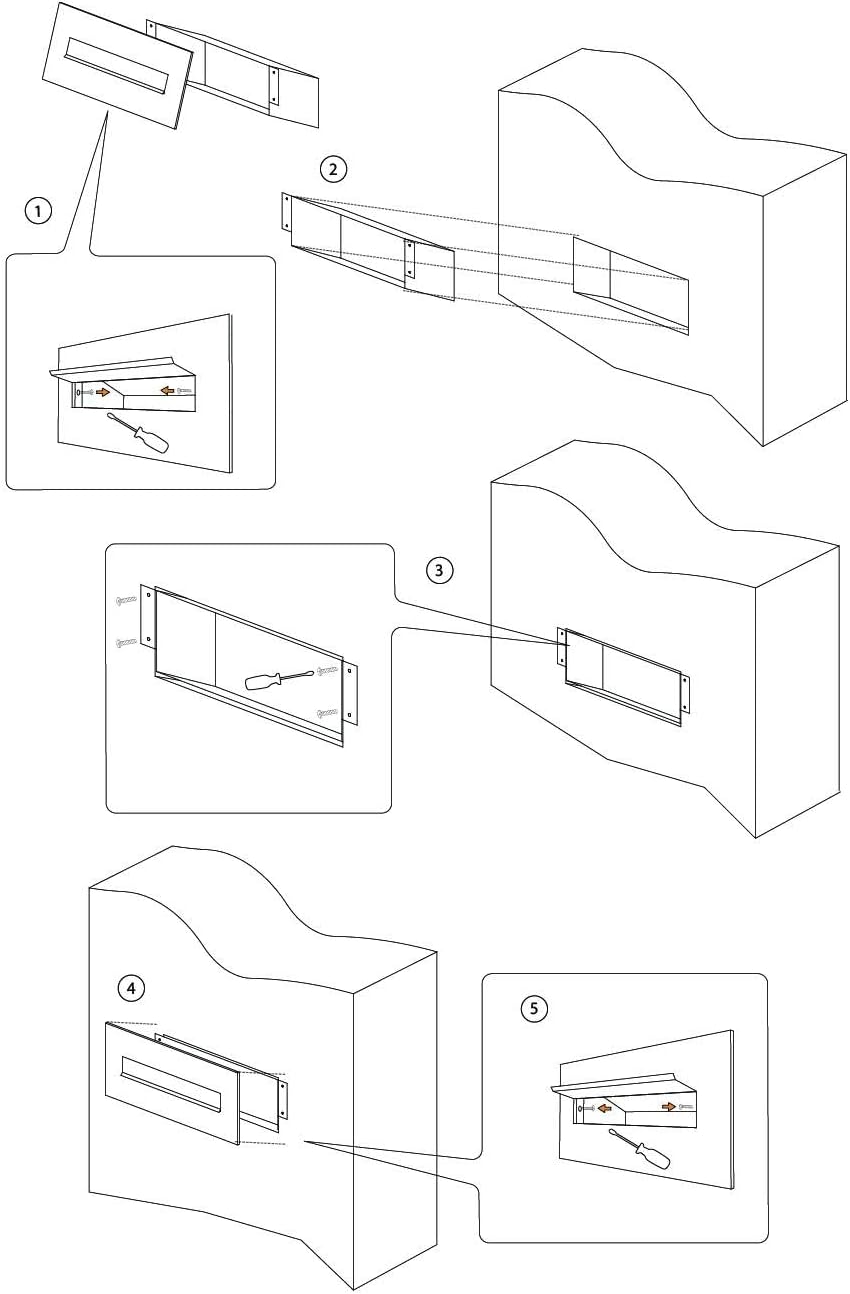 1

2

3

4

5