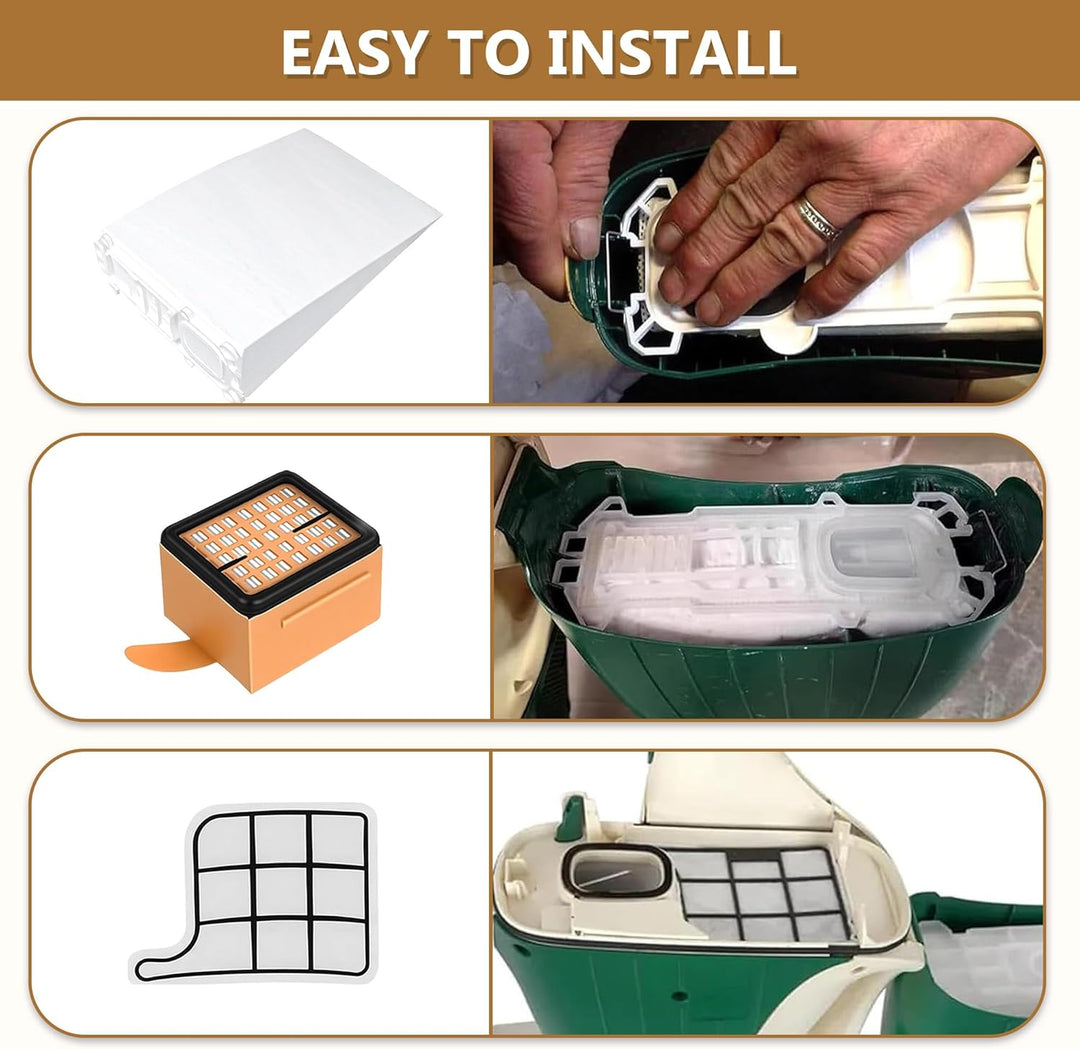 EASY TO INSTALL