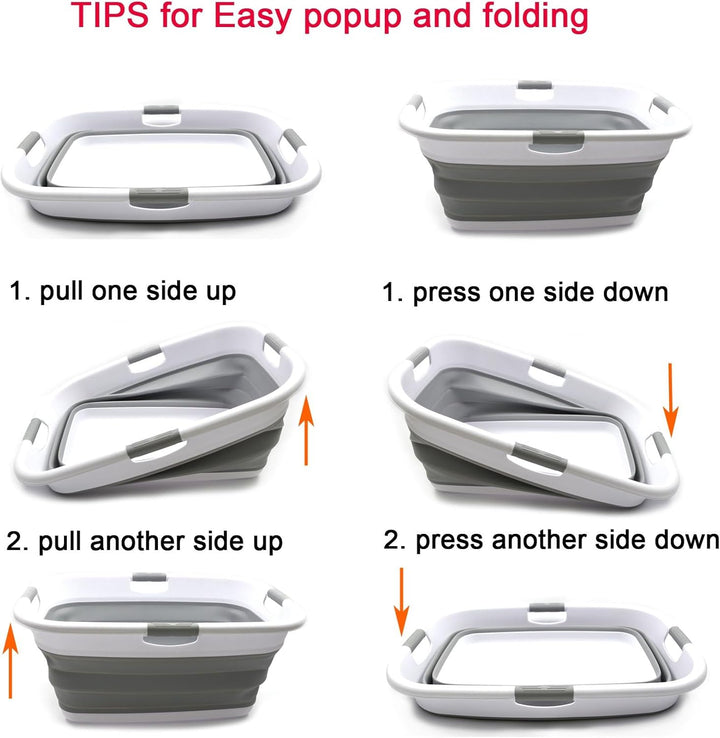 TIPS for Easy popup and folding

1. pull one side up

2. pull another side up

1. press one side down

2. press another side down