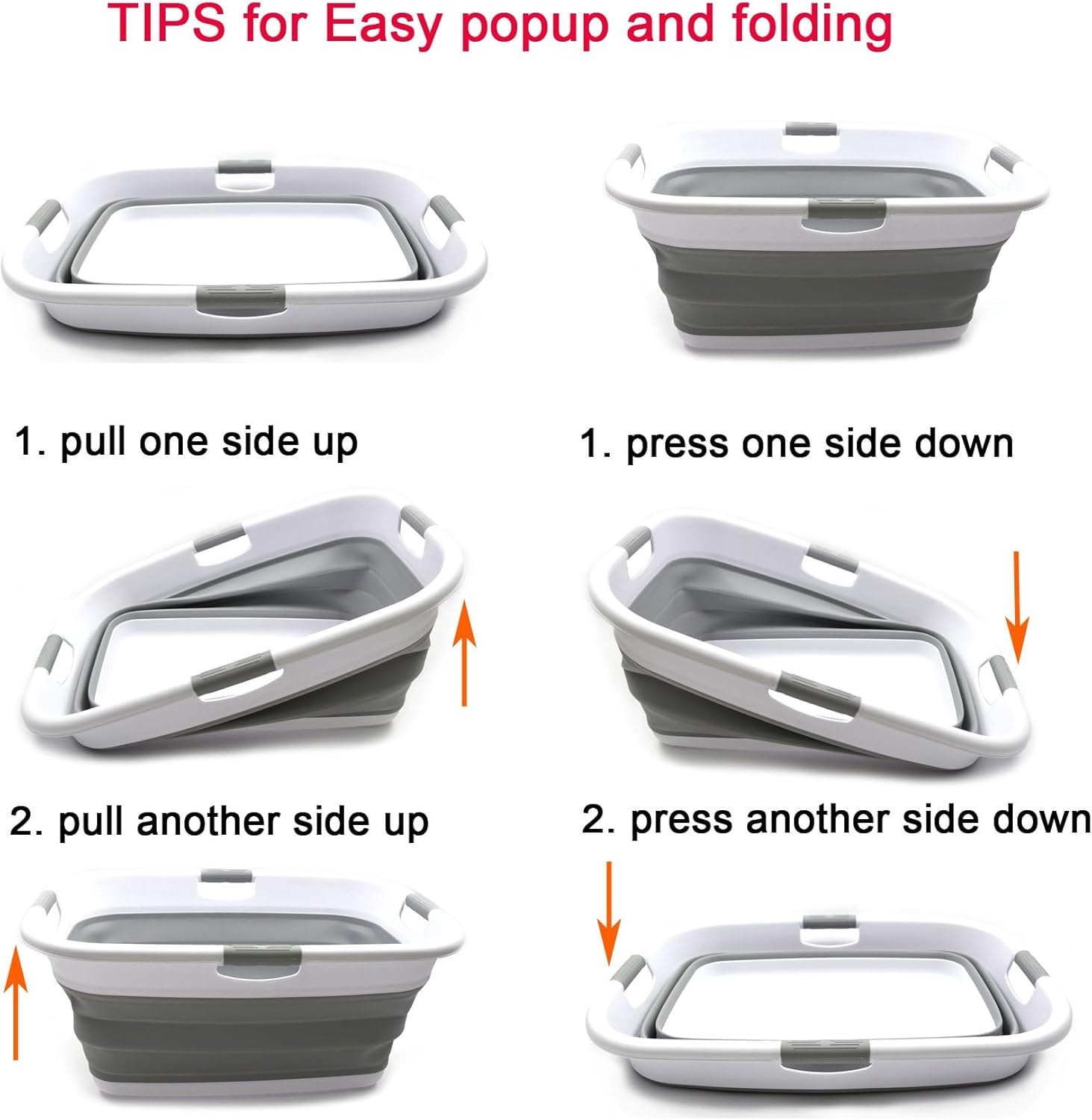 TIPS for Easy popup and folding

1. pull one side up

2. pull another side up

1. press one side down

2. press another side down