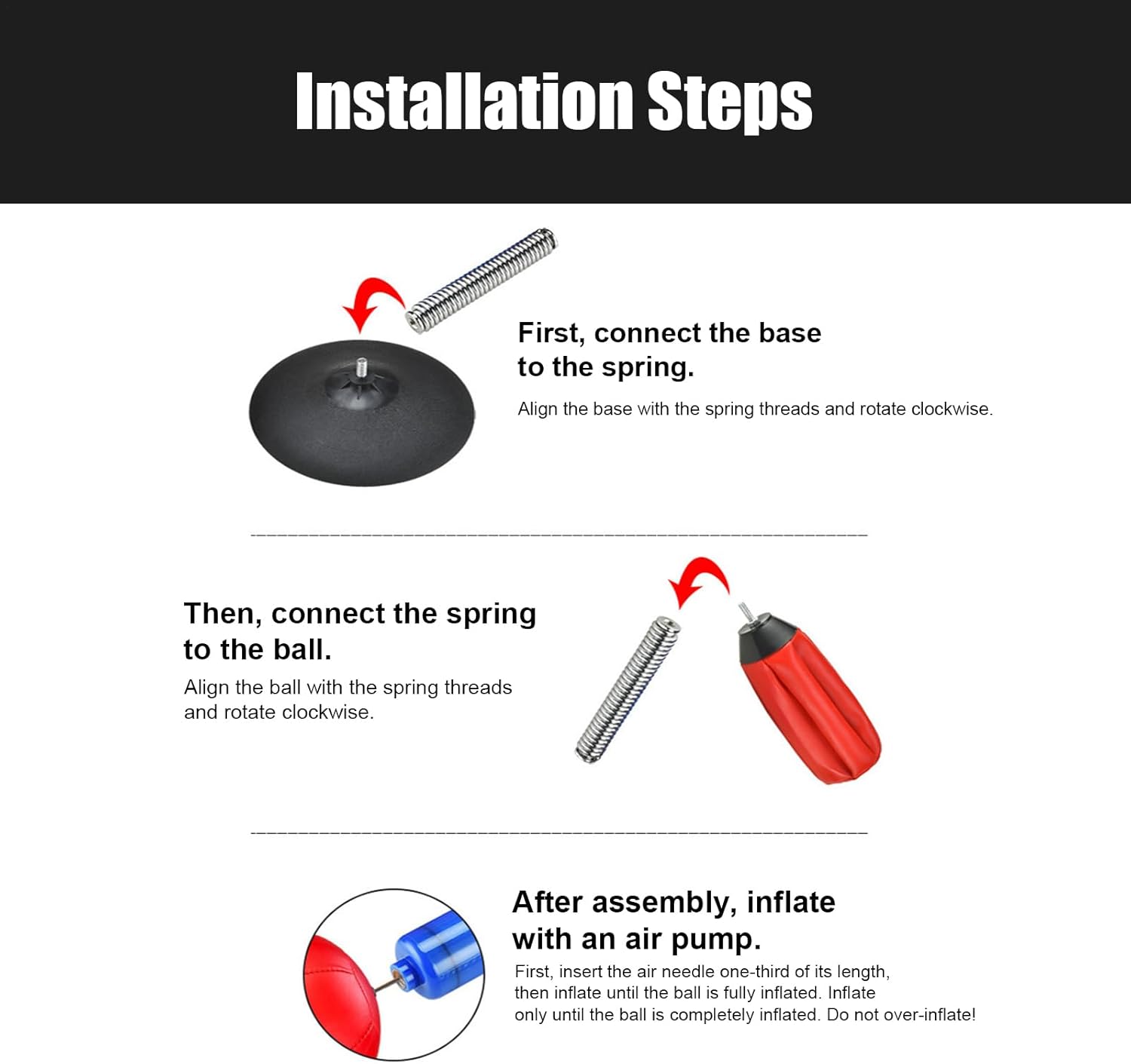 Installation Steps

First, connect the base to the spring.

Align the base with the spring threads and rotate clockwise.

Then, connect the spring to the ball.

Align the ball with the spring threads and rotate clockwise.

After assembly, inflate with an air pump.

First, insert the air needle one-third of its length, then inflate until the ball is fully inflated. Inflate only until the ball is completely inflated. Do not over-inflate!