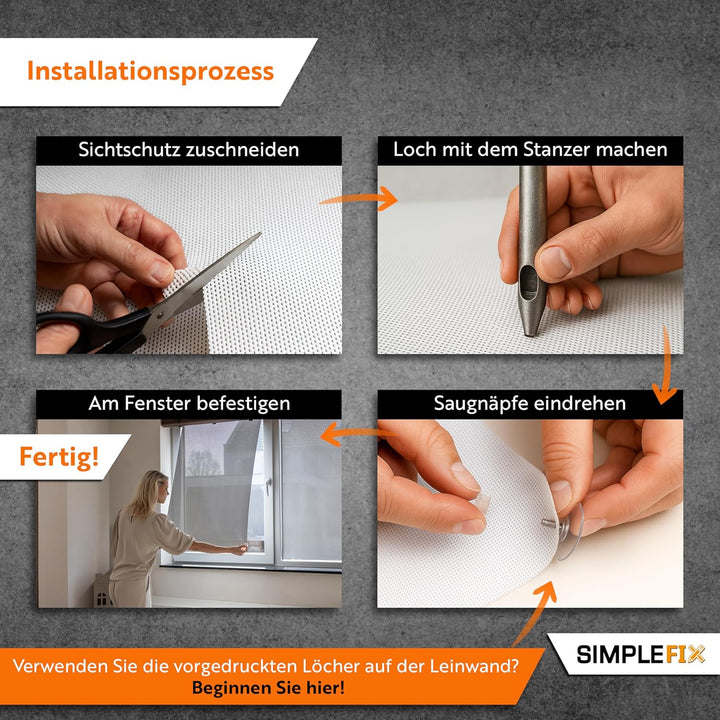 Installationsprozess

Sichtschutz zuschneiden

Loch mit dem Stanzer machen

Am Fenster befestigen

Saugnäpfe eindrehen

Fertig!

Verwenden Sie die vorgedruckten Löcher auf der Leinwand?
Beginnen Sie hier!

SIMPLEFIX