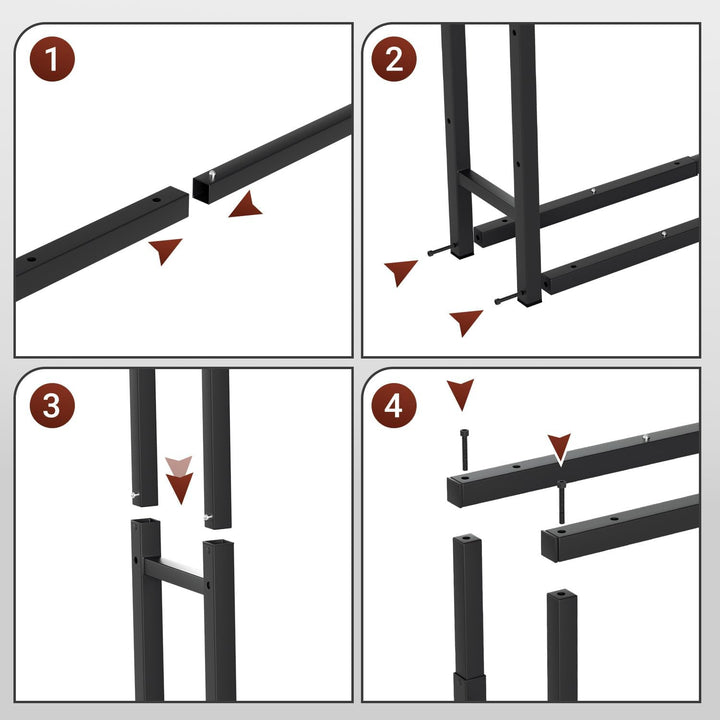 1

2

3

4