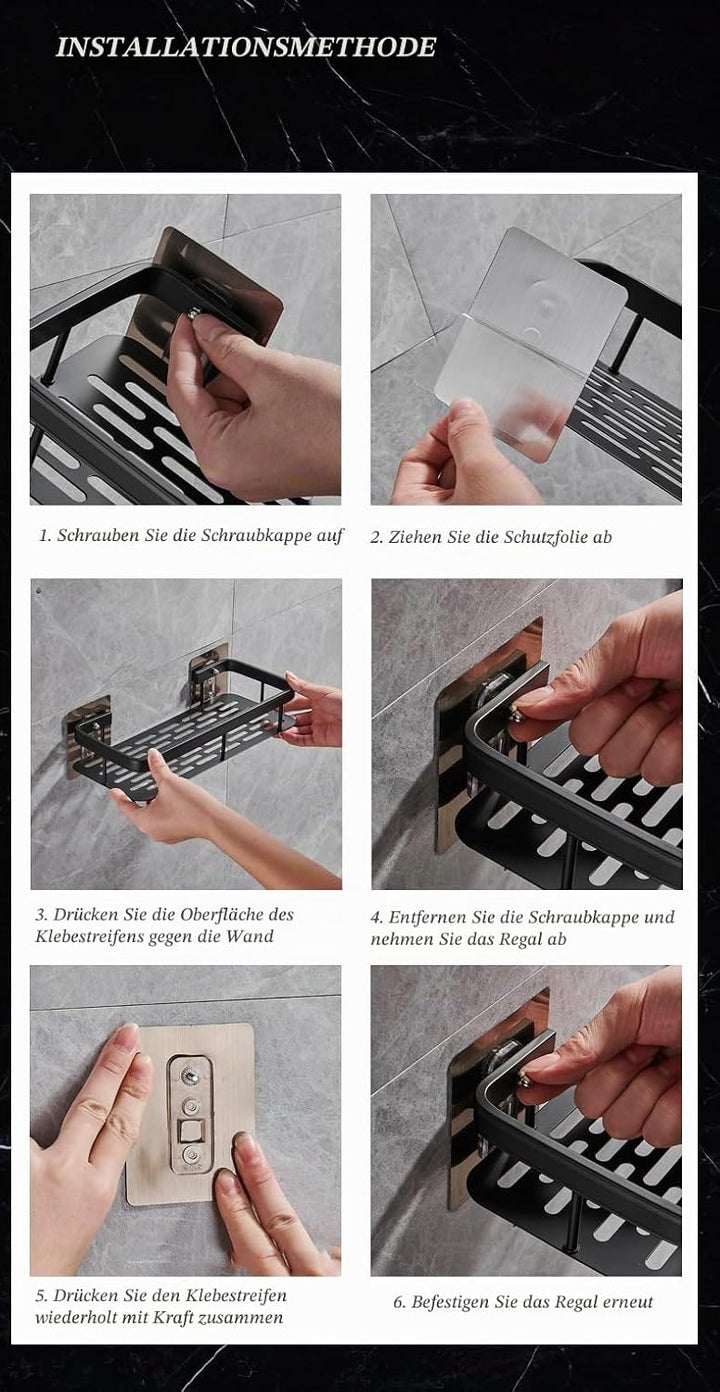 INSTALLATIONSMETHODE

1. Schrauben Sie die Schraubkappe auf

2. Ziehen Sie die Schutzfolie ab

3. Drücken Sie die Oberfläche des Klebestreifens gegen die Wand

4. Entfernen Sie die Schraubkappe und nehmen Sie das Regal ab

5. Drücken Sie den Klebestreifen wiederholt mit Kraft zusammen

6. Befestigen Sie das Regal erneut