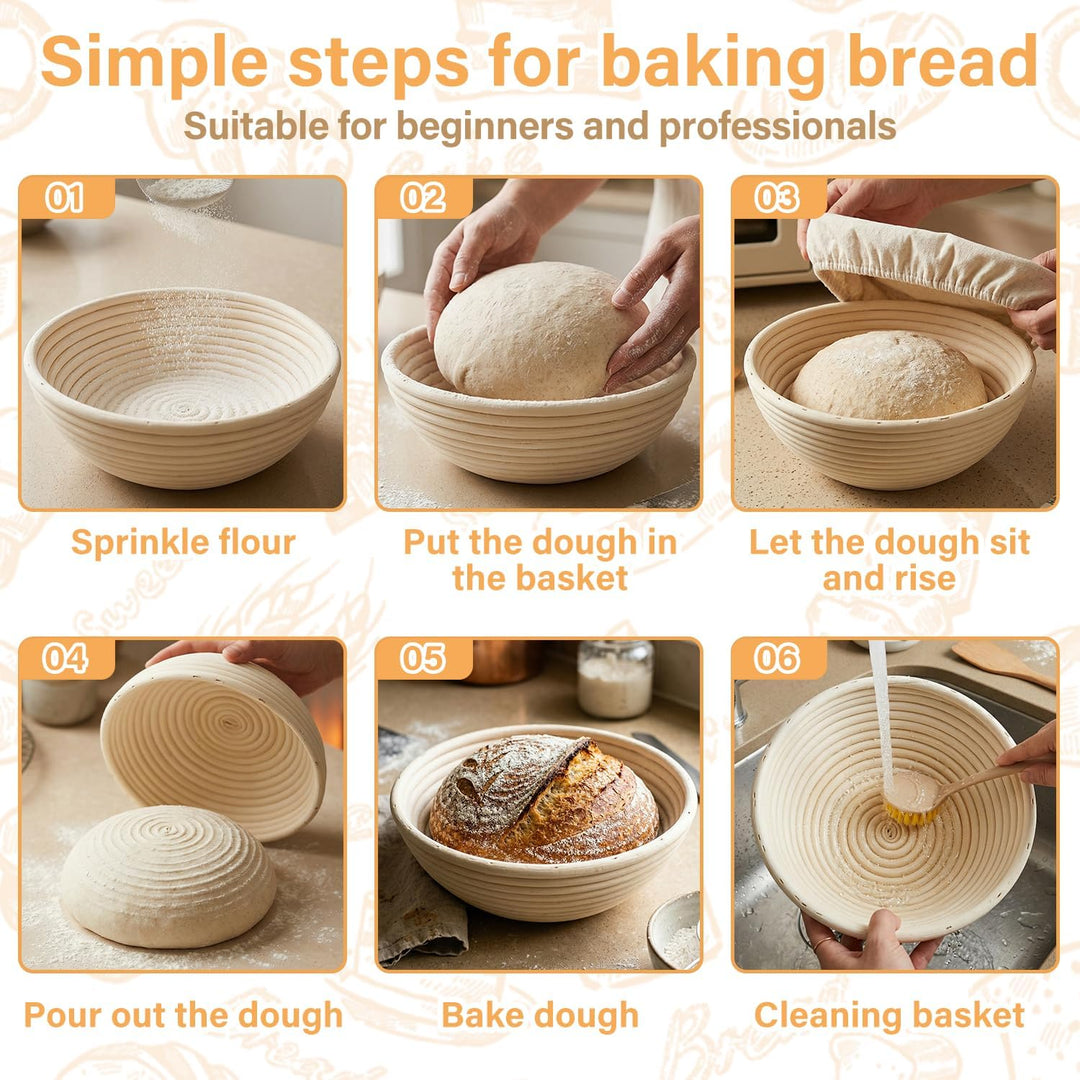 Simple steps for baking bread
Suitable for beginners and professionals

01
Sprinkle flour

02
Put the dough in the basket

03
Let the dough sit and rise

04
Pour out the dough

05
Bake dough

06
Cleaning basket