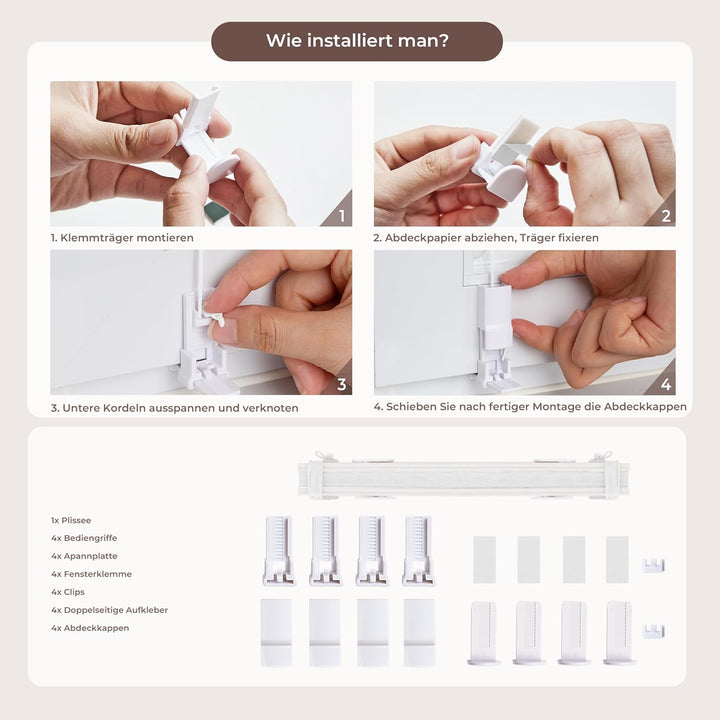 Wie installiert man?

1

1. Klemmträger montieren

2

2. Abdeckpapier abziehen, Träger fixieren

3

3. Untere Kordeln ausspannen und verknoten

4

4. Schieben Sie nach fertiger Montage die Abdeckkappen

1x Plissee
4x Bediengriffe
4x Apannplatte
4x Fensterklemme
4x Clips
4x Doppelseitige Aufkleber
4x Abdeckkappen