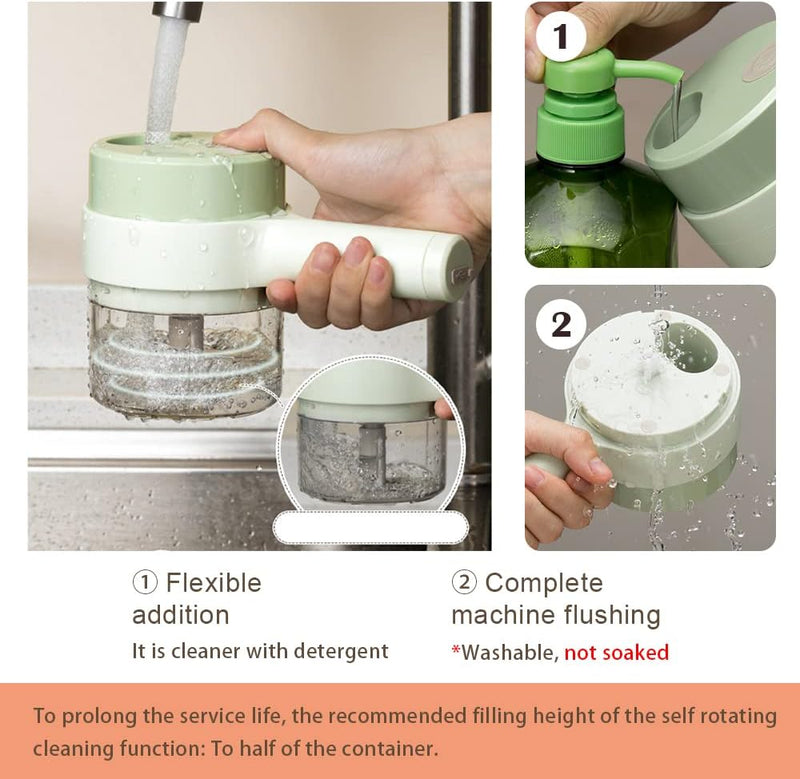 1

2

① Flexible addition
It is cleaner with detergent

② Complete machine flushing
*Washable, not soaked

To prolong the service life, the recommended filling height of the self rotating cleaning function: To half of the container.