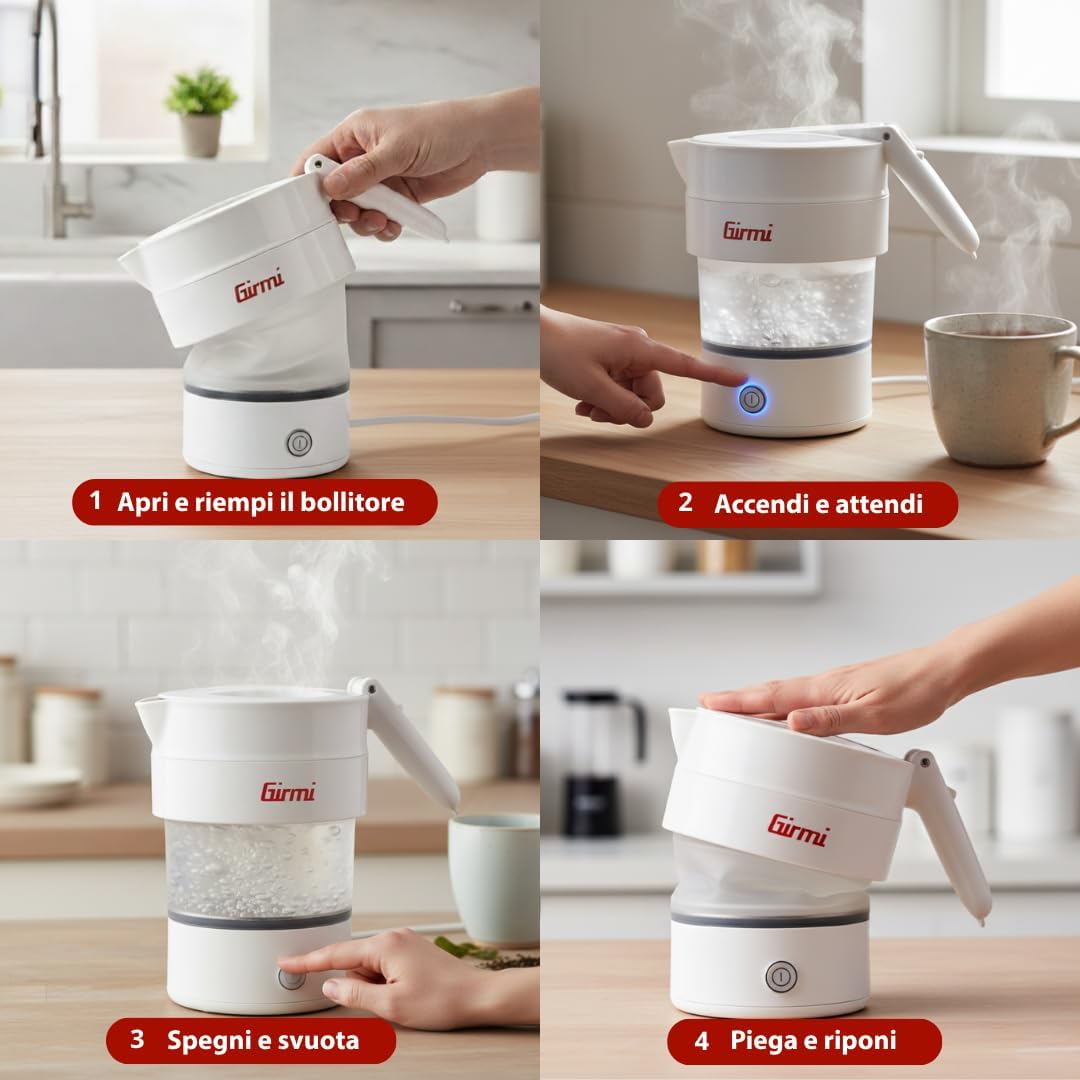 Girmi

1 Apri e riempi il bollitore

Girmi

2 Accendi e attendi

Girmi

3 Spegni e svuota

Girmi

4 Piega e riponi