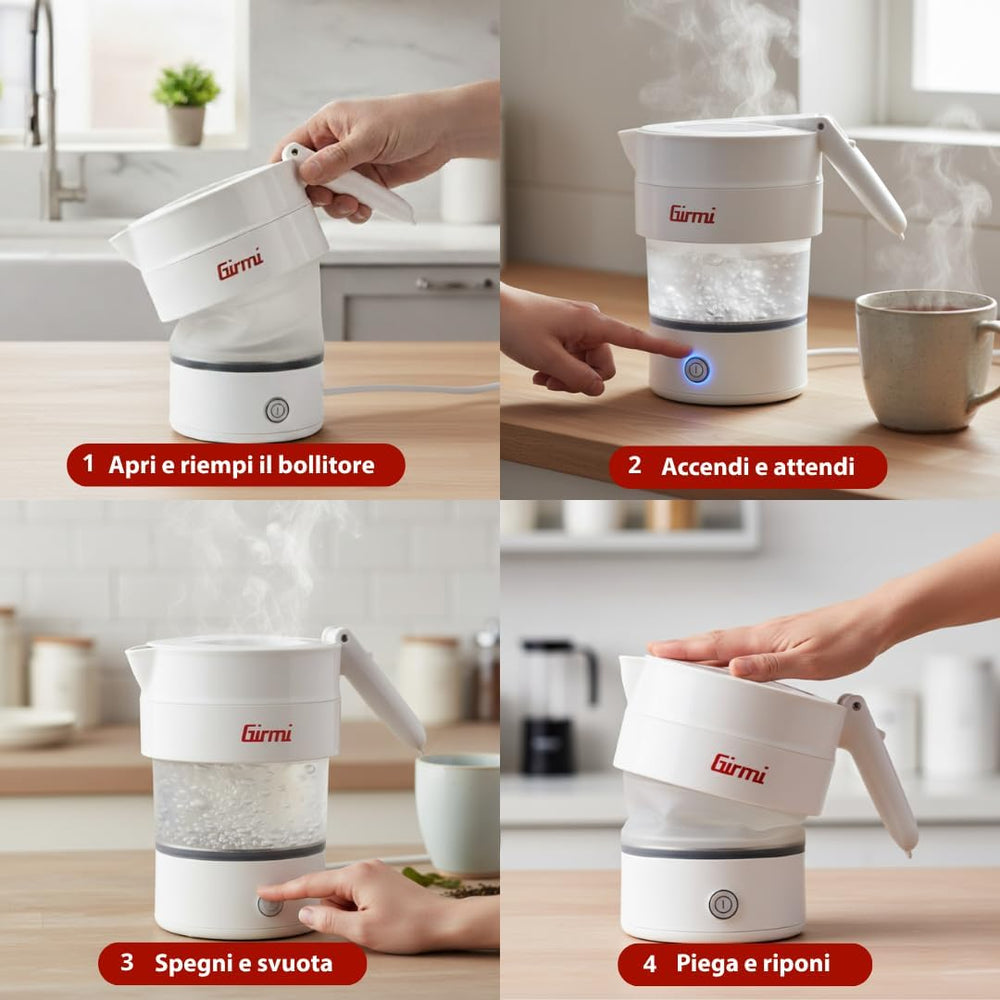 Girmi

1 Apri e riempi il bollitore

Girmi

2 Accendi e attendi

Girmi

3 Spegni e svuota

Girmi

4 Piega e riponi