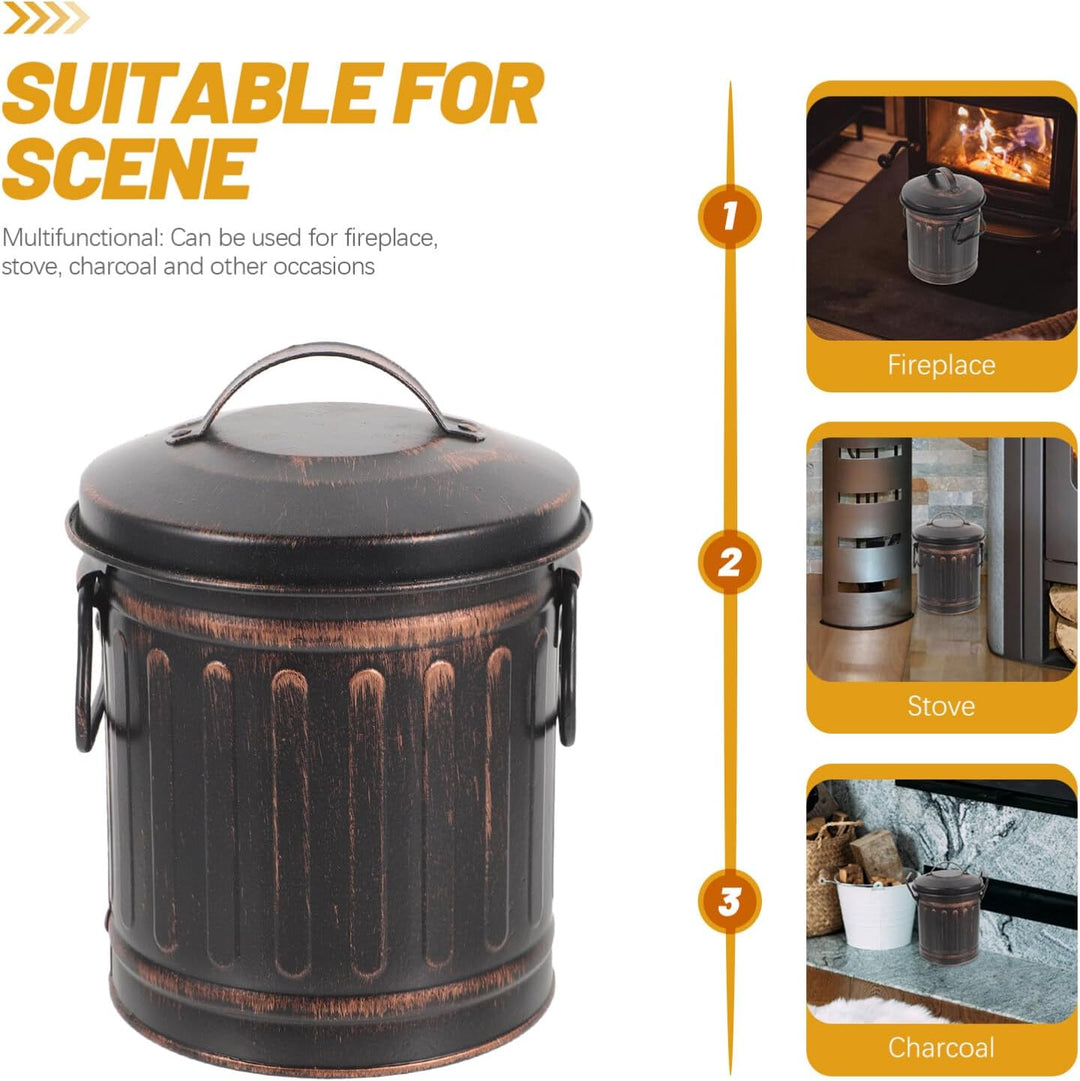 SUITABLE FOR SCENE

Multifunctional: Can be used for fireplace, stove, charcoal and other occasions

1

Fireplace

2

Stove

3

Charcoal