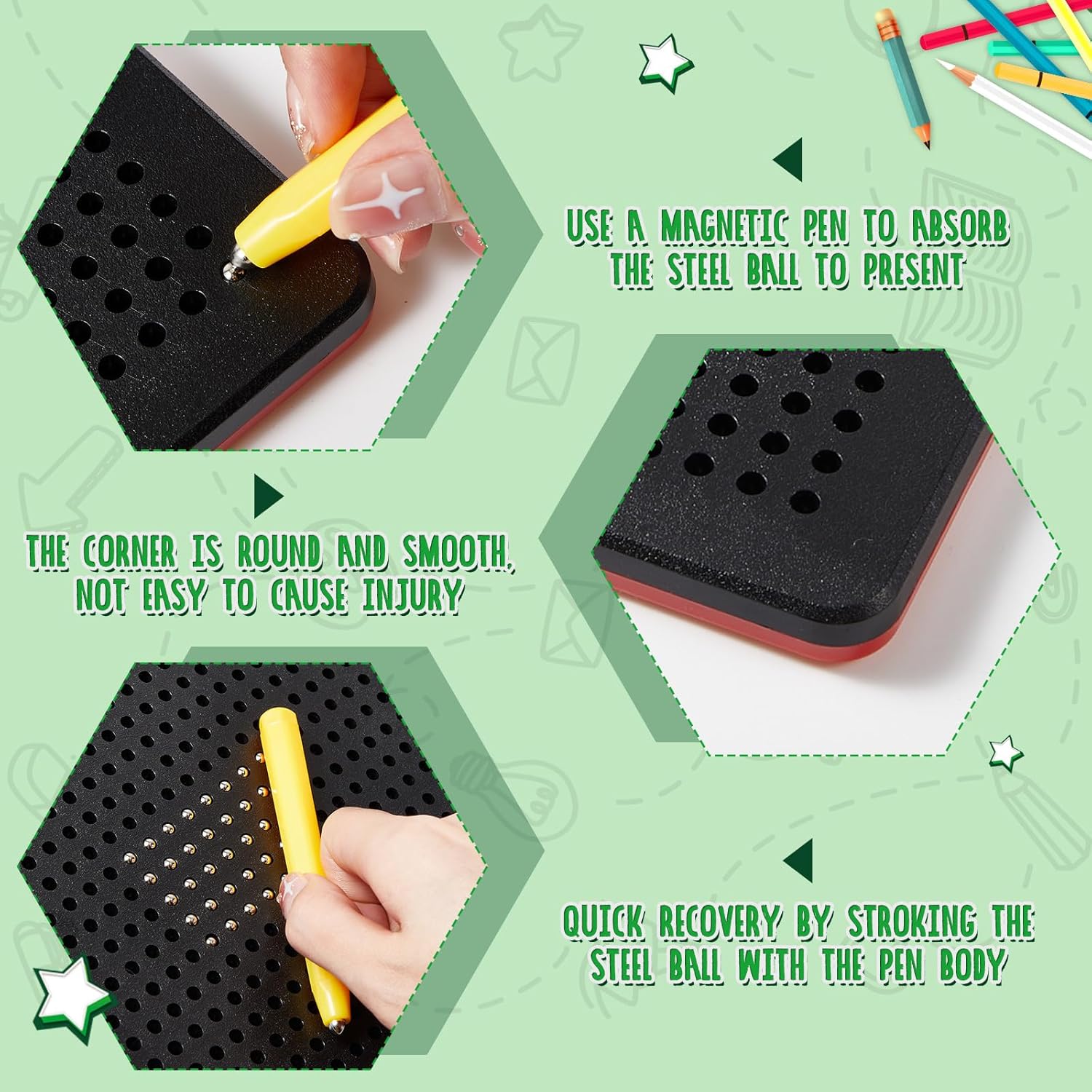 USE A MAGNETIC PEN TO ABSORB THE STEEL BALL TO PRESENT

THE CORNER IS ROUND AND SMOOTH, NOT EASY TO CAUSE INJURY

QUICK RECOVERY BY STROKING THE STEEL BALL WITH THE PEN BODY