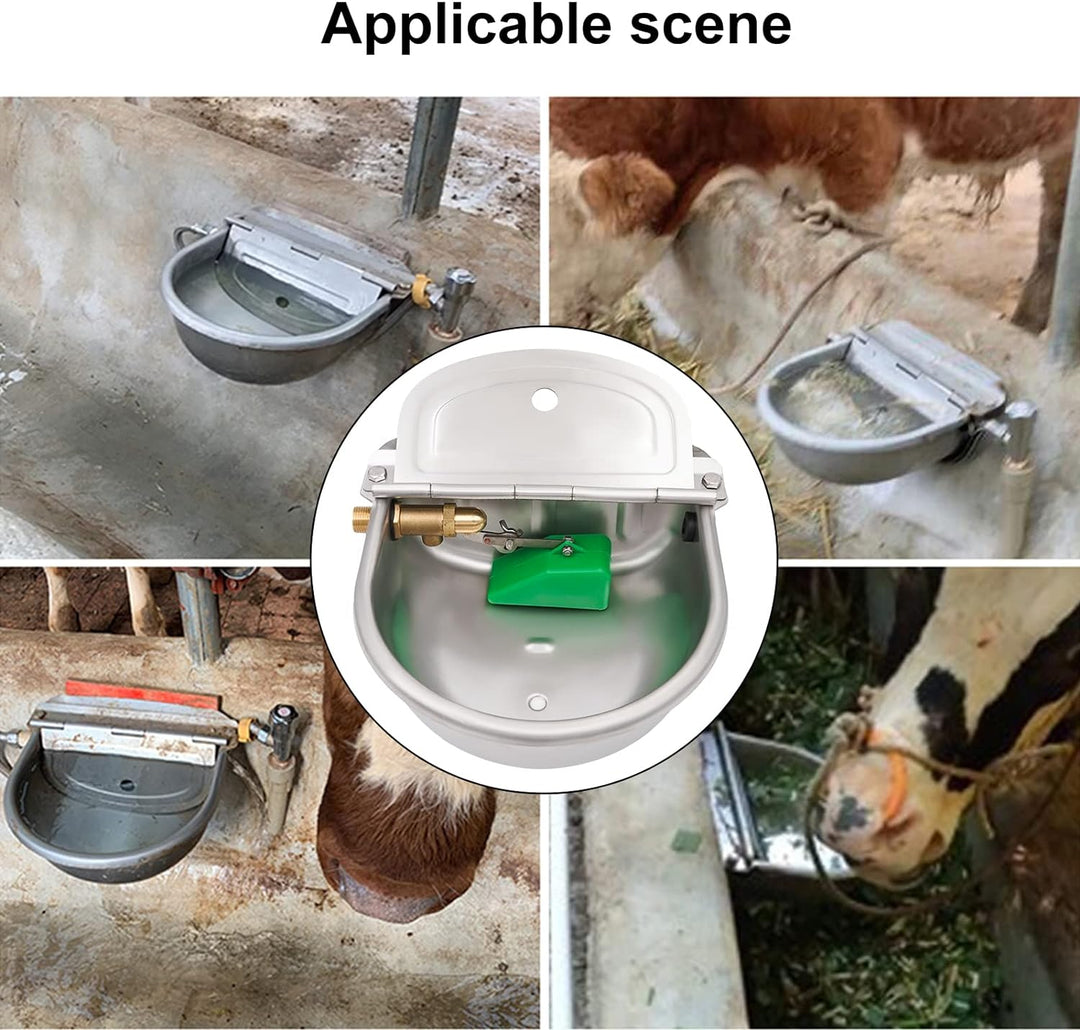 Applicable scene