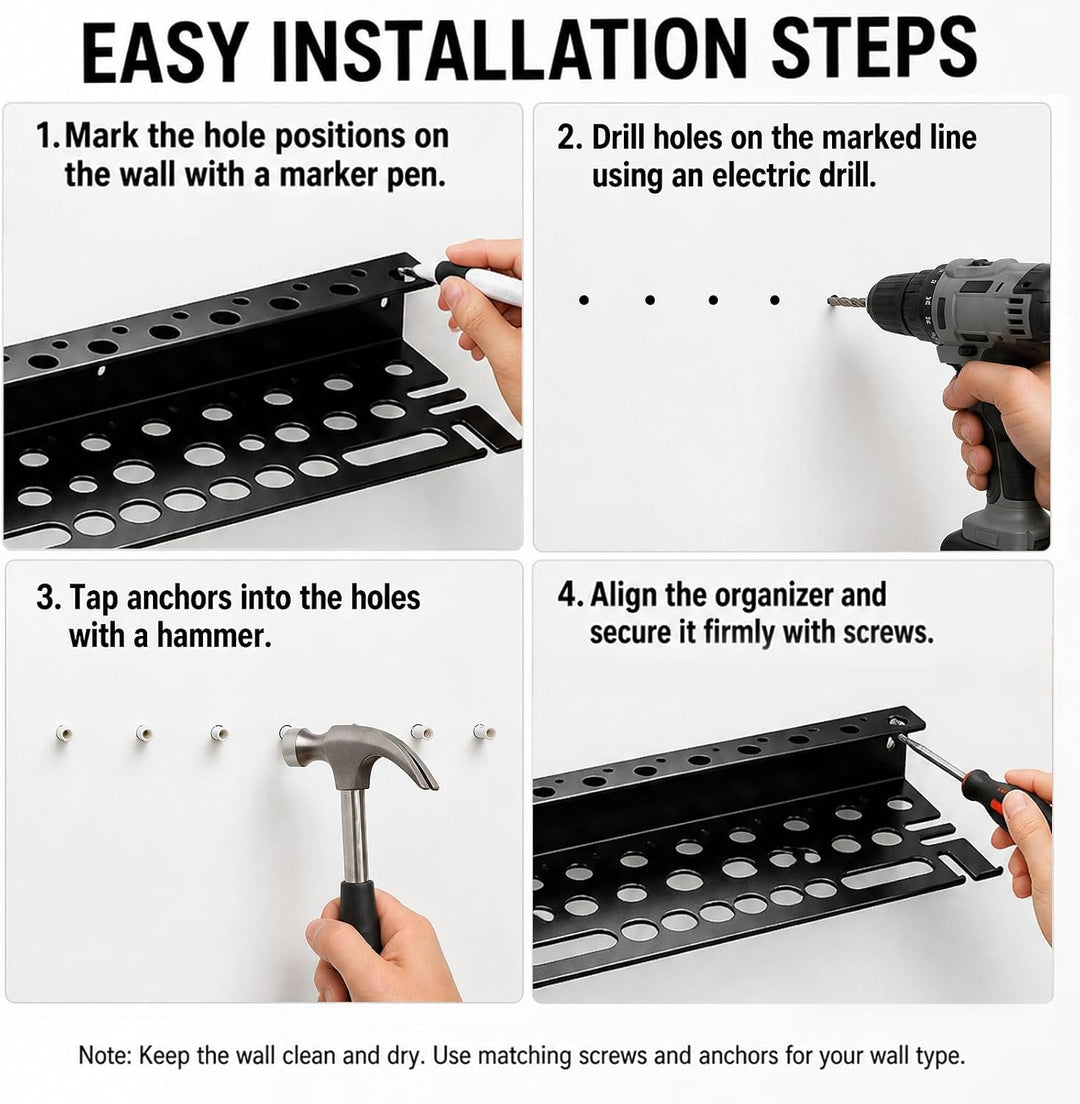 EASY INSTALLATION STEPS

1. Mark the hole positions on the wall with a marker pen.

2. Drill holes on the marked line using an electric drill.

3. Tap anchors into the holes with a hammer.

4. Align the organizer and secure it firmly with screws.

Note: Keep the wall clean and dry. Use matching screws and anchors for your wall type.