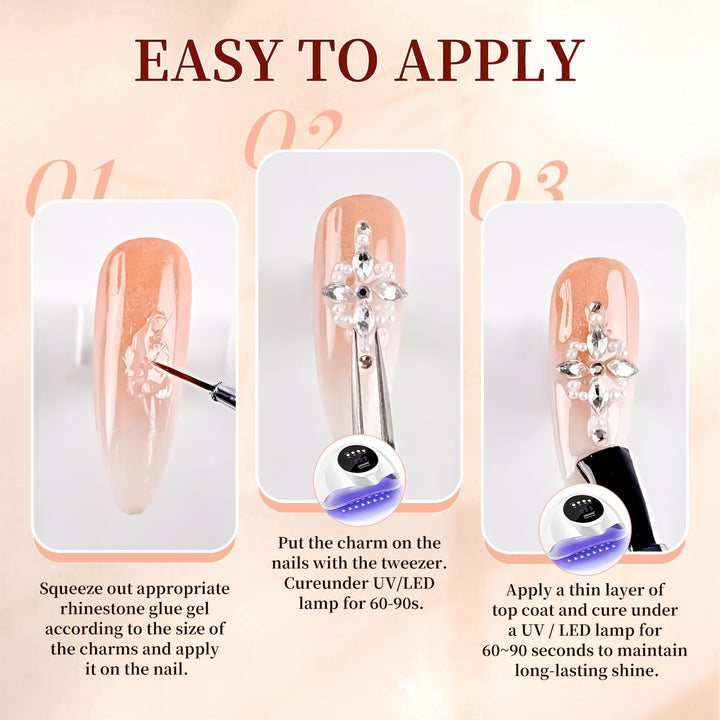 EASY TO APPLY

01

Squeeze out appropriate rhinestone glue gel according to the size of the charms and apply it on the nail.

02

Put the charm on the nails with the tweezer. Cureunder UV/LED lamp for 60-90s.

03

Apply a thin layer of top coat and cure under a UV / LED lamp for 60~90 seconds to maintain long-lasting shine.