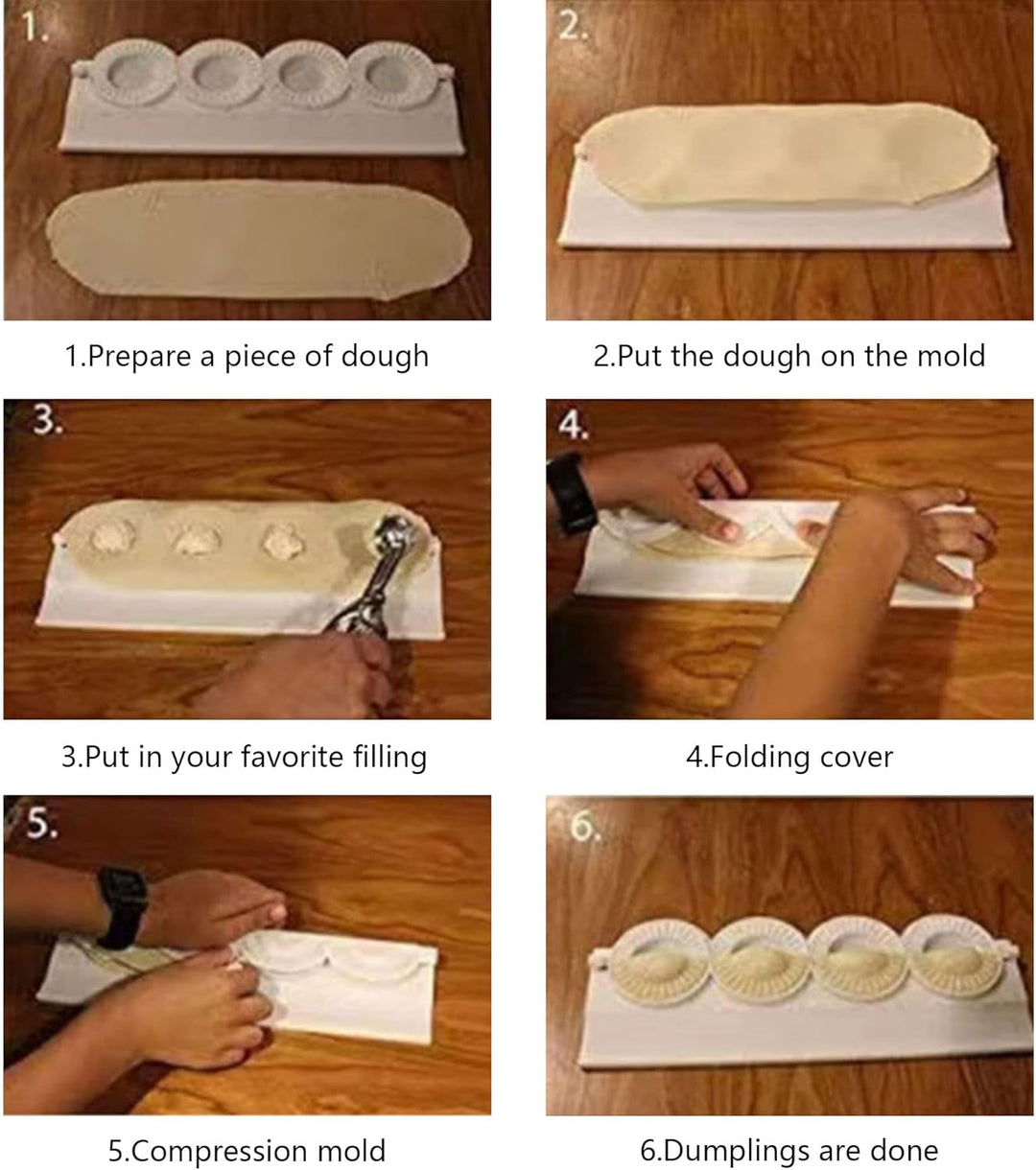 1.

1.Prepare a piece of dough

2.

2.Put the dough on the mold

3.

3.Put in your favorite filling

4.

4.Folding cover

5.

5.Compression mold

6.

6.Dumplings are done