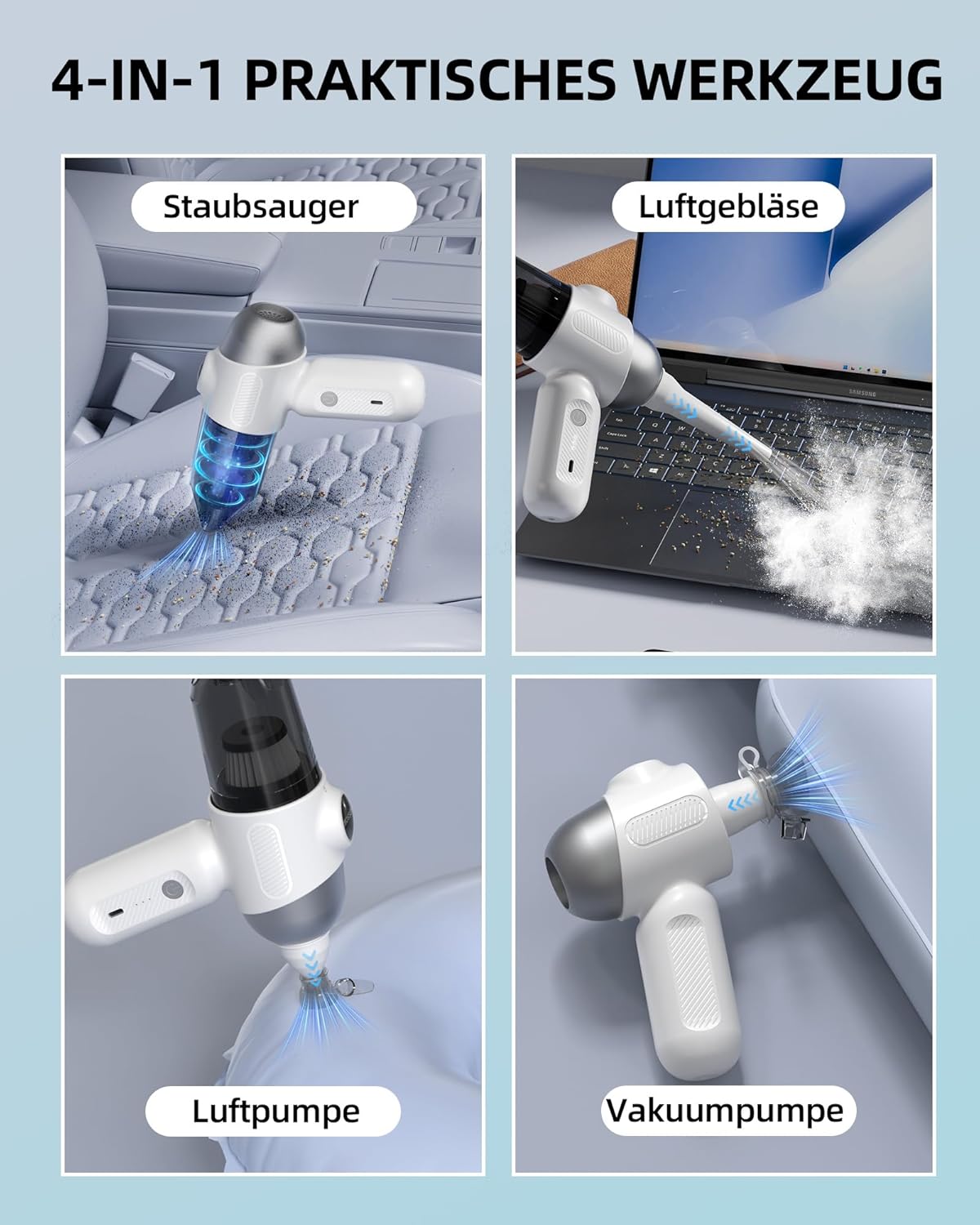 4-IN-1 PRAKTISCHES WERKZEUG

Staubsauger

Luftgebläse

SAMSUNG

Luftpumpe

Vakuumpumpe