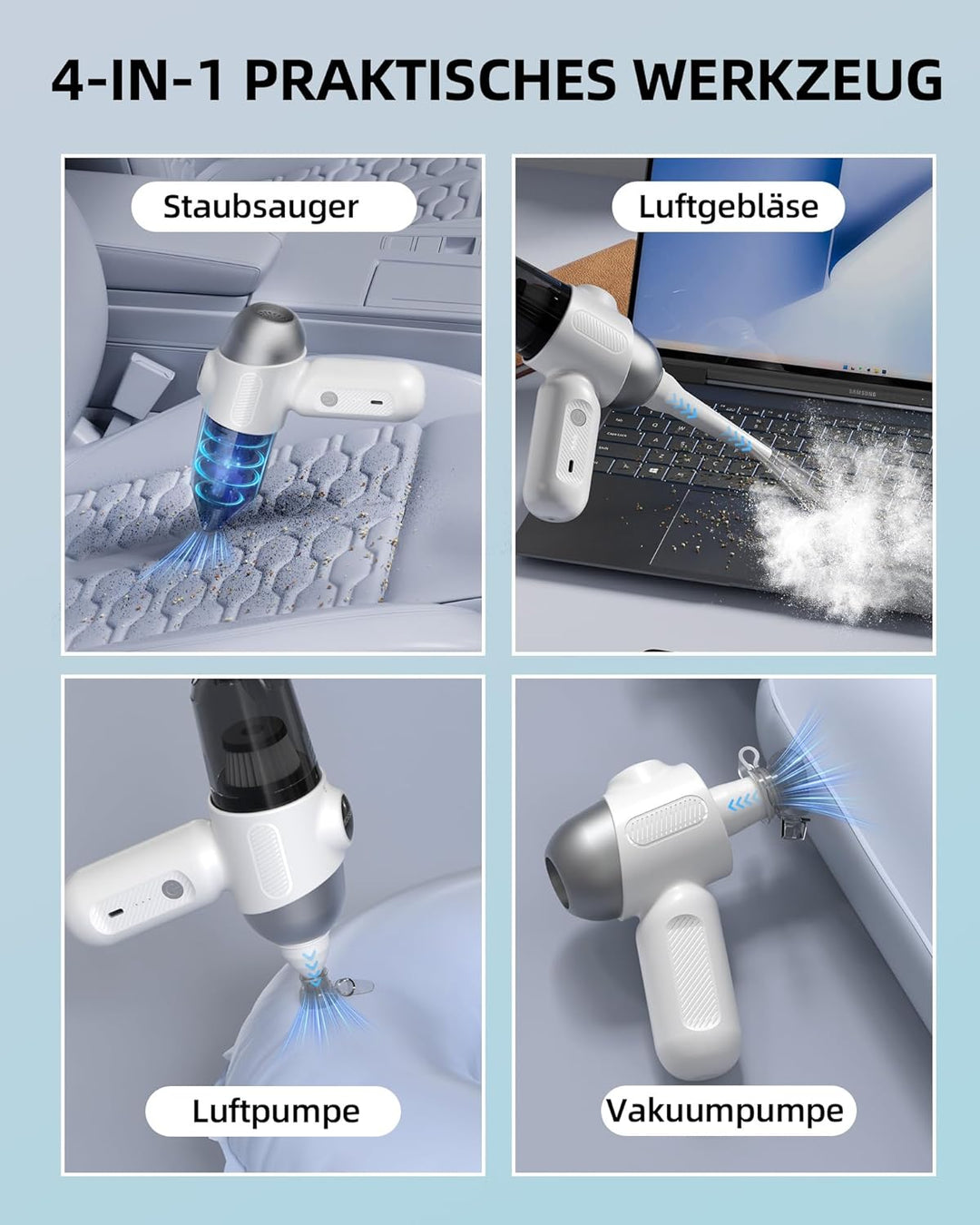 4-IN-1 PRAKTISCHES WERKZEUG

Staubsauger

Luftgebläse

SAMSUNG

Luftpumpe

Vakuumpumpe