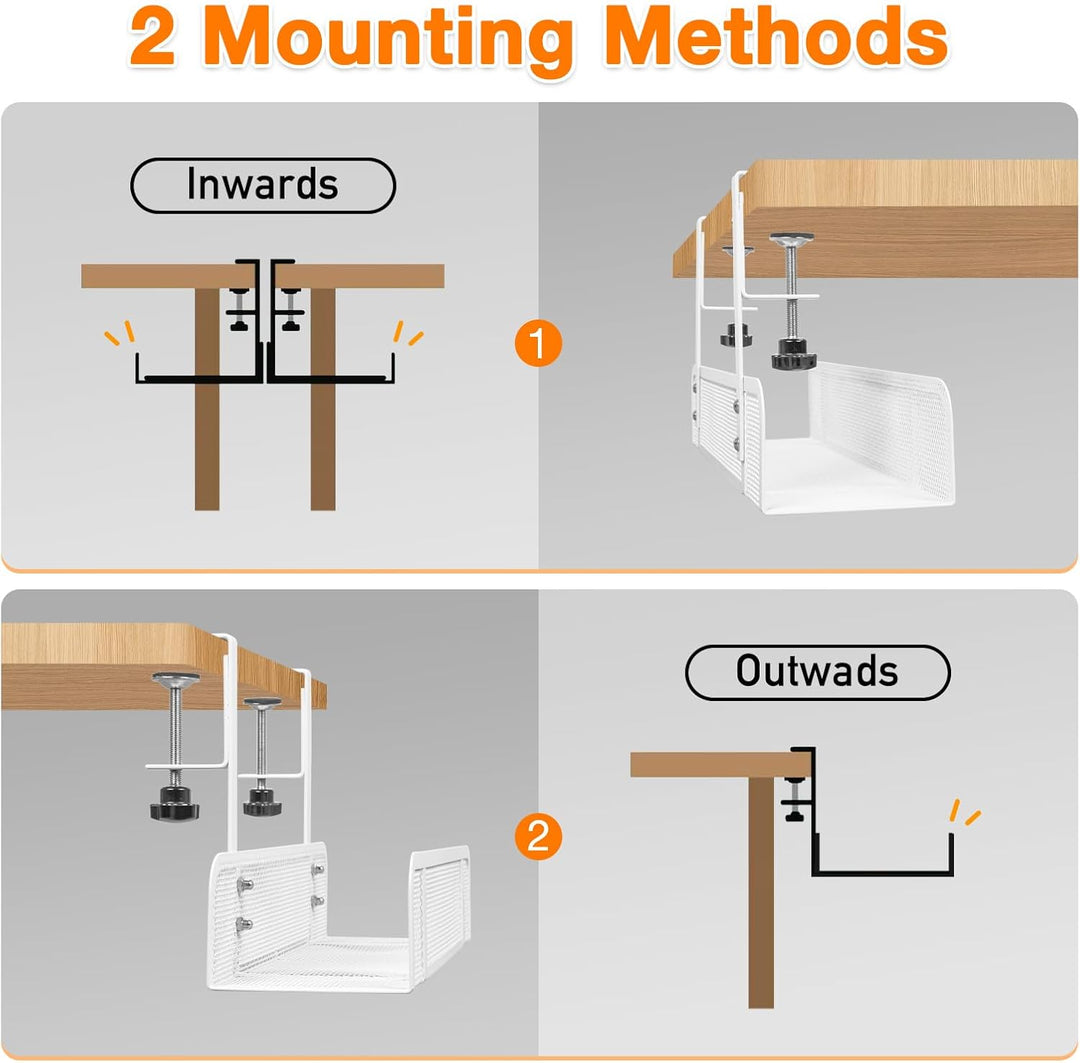 2 Mounting Methods

Inwards

1

2

Outwads